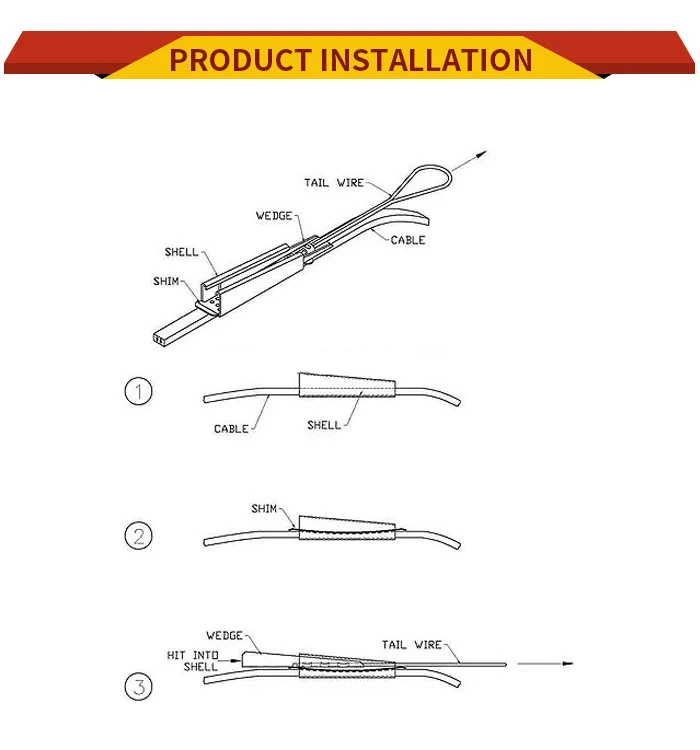 PRODUCT INSTALLATION

TAIL WIRE
WEDGE
CABLE
SHELL
SHIM

1
CABLE
SHELL

2
SHIM

3
WEDGE
HIT INTO SHELL
TAIL WIRE