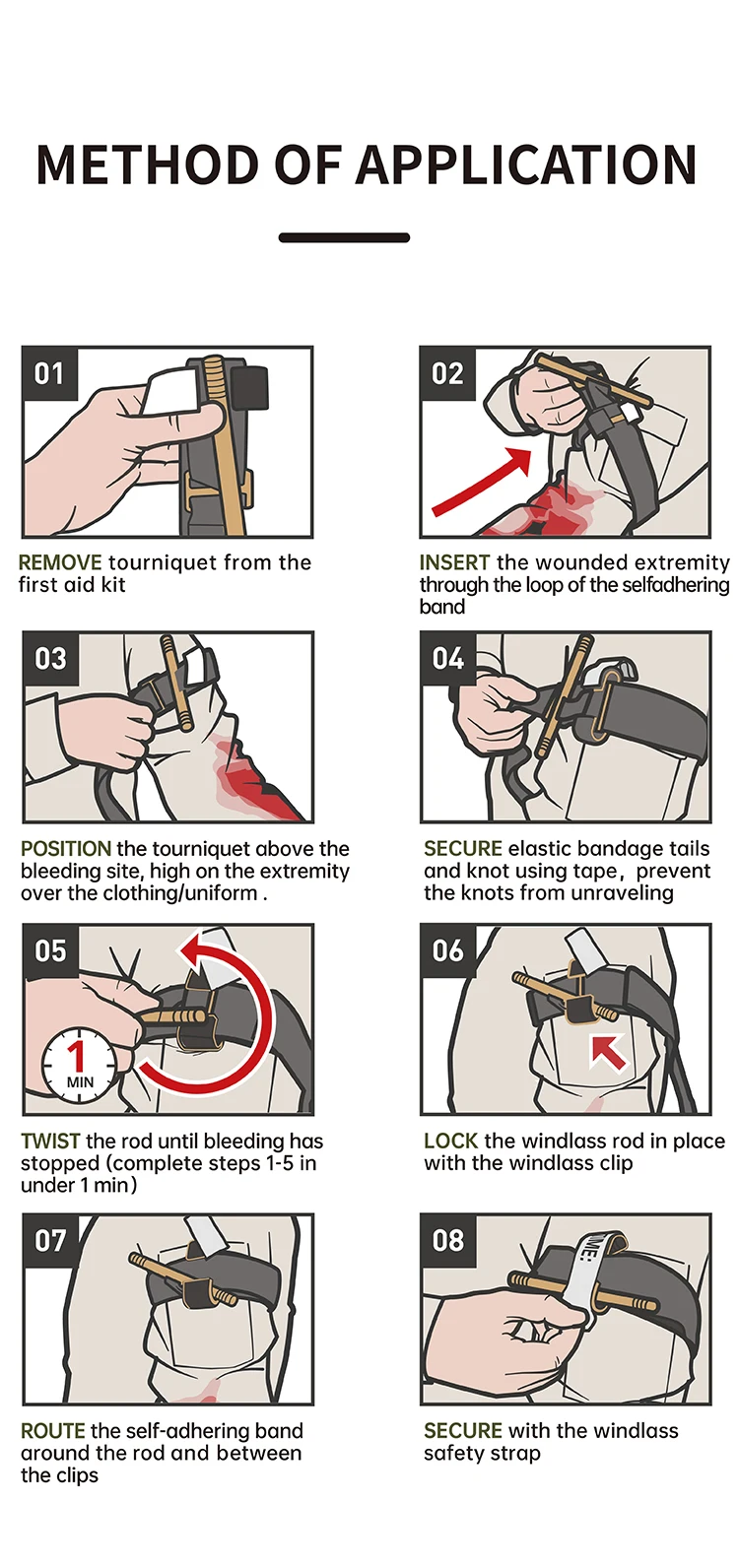 METHOD OF APPLICATION

01

REMOVE tourniquet from the first aid kit

02

INSERT the wounded extremity through the loop of the selfadhering band

03

POSITION the tourniquet above the bleeding site, high on the extremity over the clothing/uniform .

04

SECURE elastic bandage tails and knot using tape, prevent the knots from unraveling

05

1 MIN

TWIST the rod until bleeding has stopped (complete steps 1-5 in under 1 min)

06

LOCK the windlass rod in place with the windlass clip

07

ROUTE the self-adhering band around the rod and between the clips

08

ME:

SECURE with the windlass safety strap