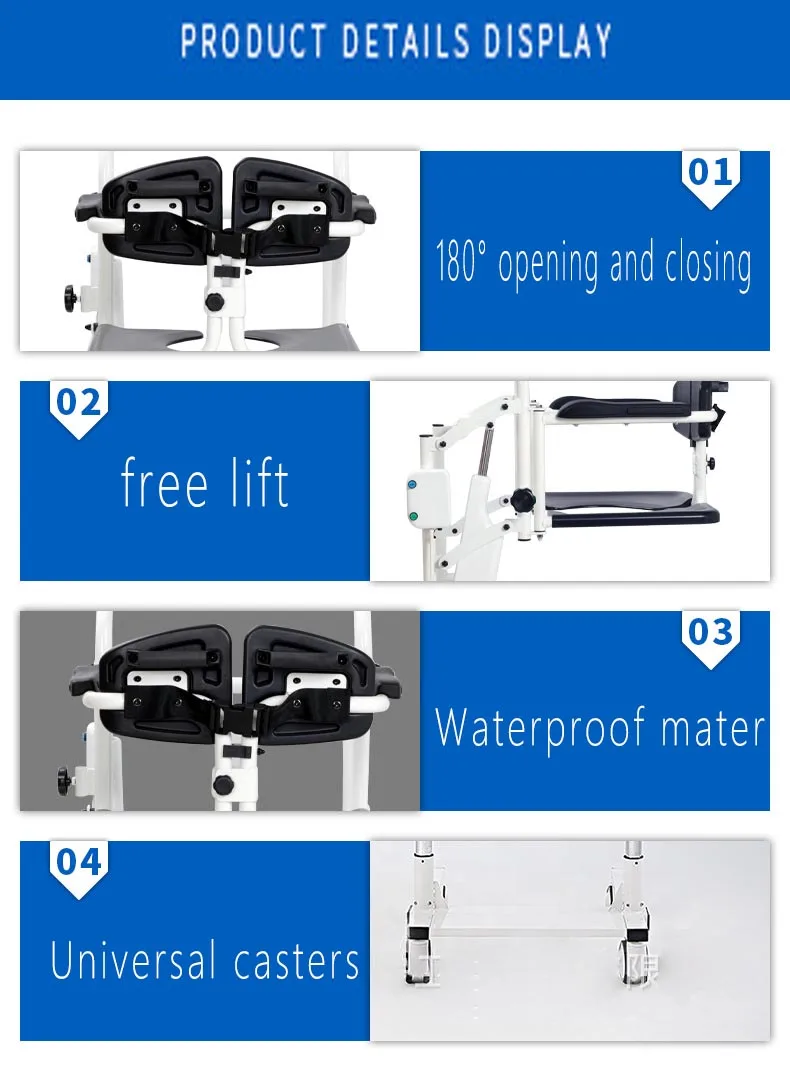 PRODUCT DETAILS DISPLAY

01
180° opening and closing

02
free lift

03
Waterproof mater

04
Universal casters