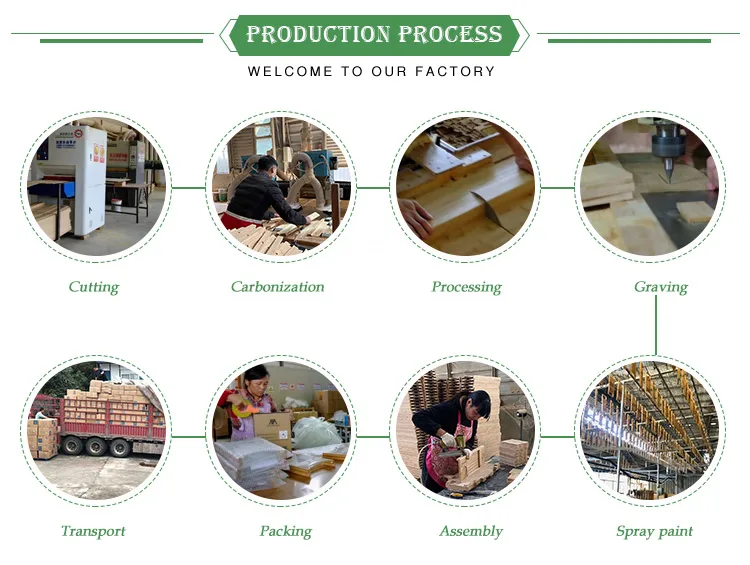 PRODUCTION PROCESS
WELCOME TO OUR FACTORY

Cutting

Carbonization

Processing

Graving

Transport

Packing

Assembly

Spray paint