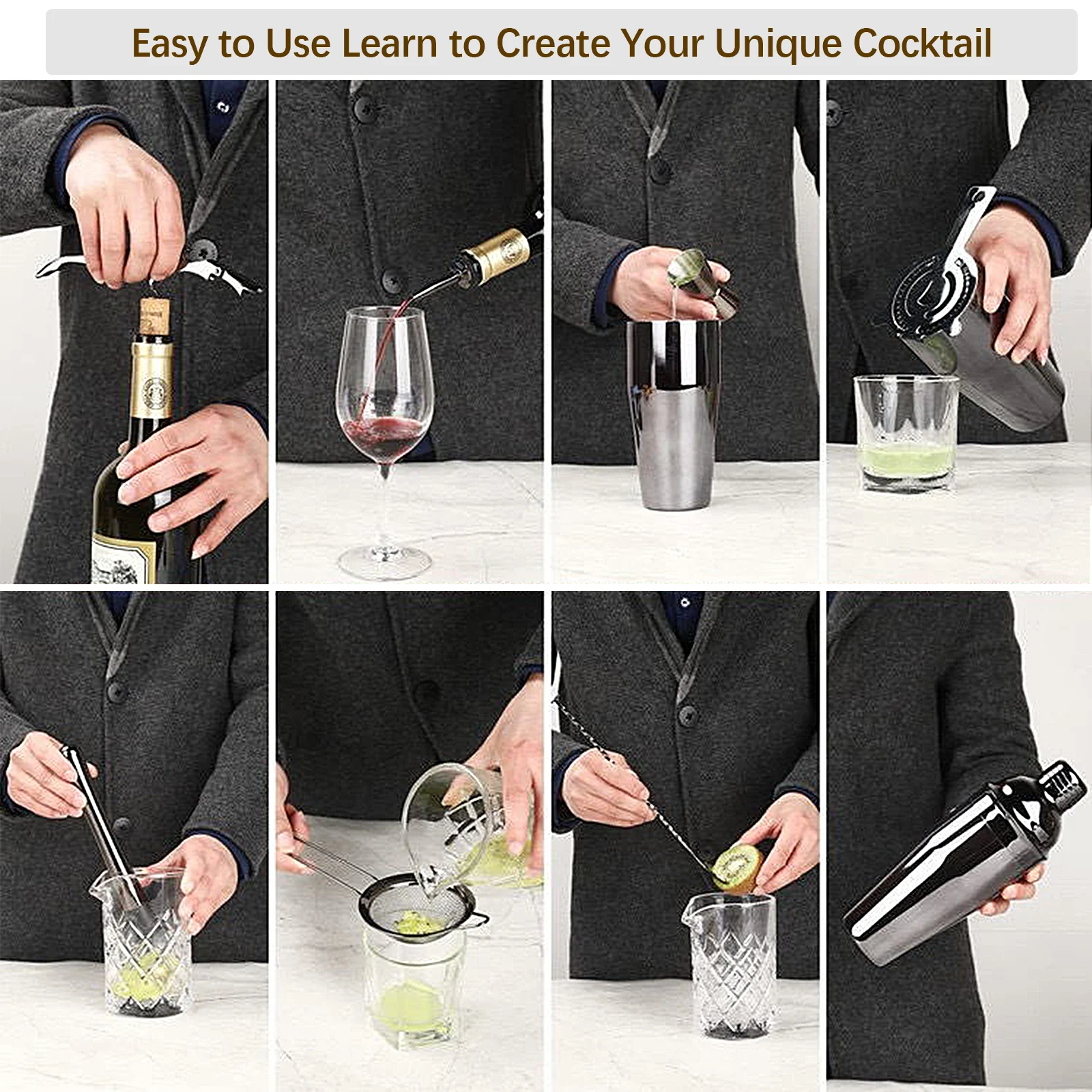 Easy to Use Learn to Create Your Unique Cocktail