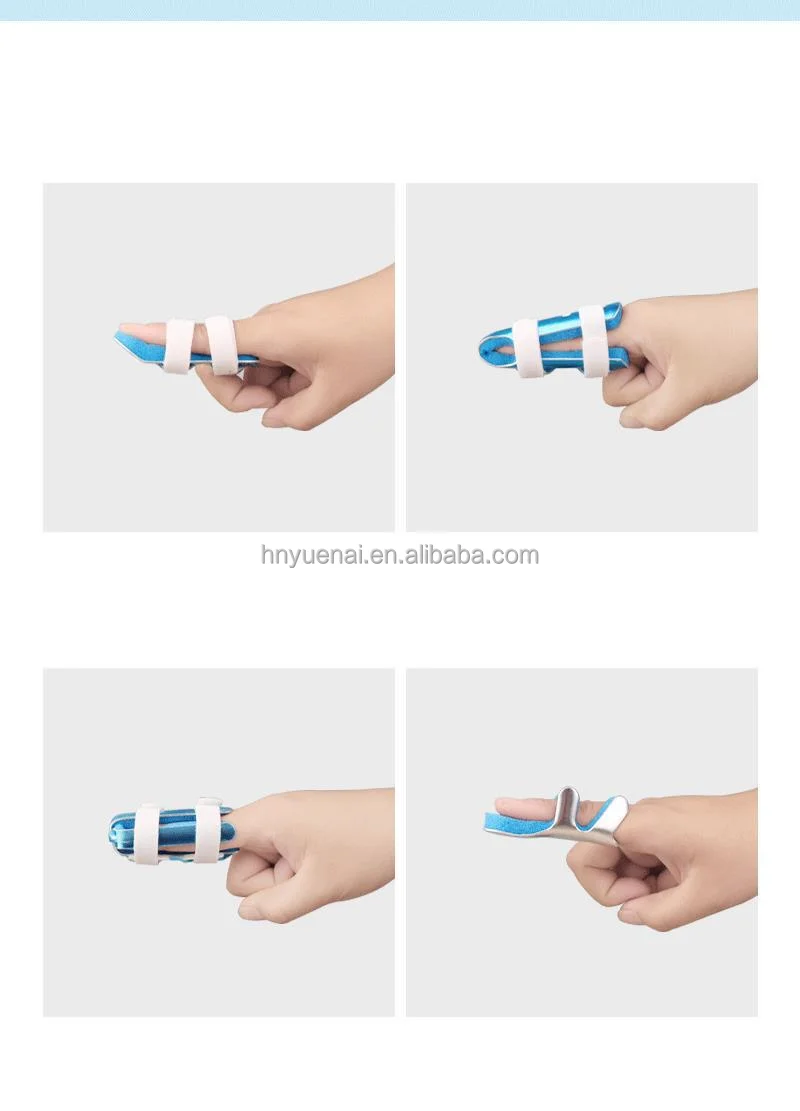 hnyuenai.en.alibaba.com