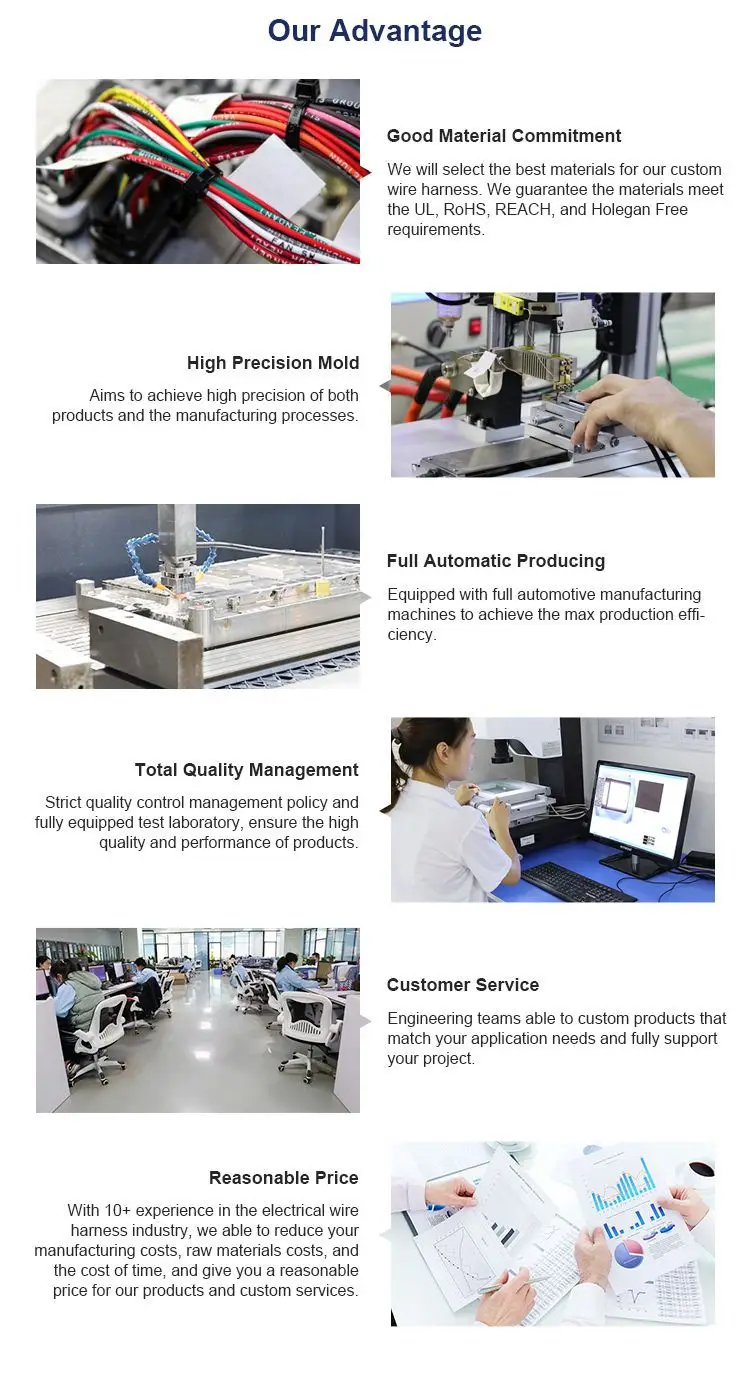 Our Advantage

Good Material Commitment

We will select the best materials for our custom wire harness. We guarantee the materials meet the UL, RoHS, REACH, and Holegan Free requirements.

High Precision Mold

Aims to achieve high precision of both products and the manufacturing processes.

Full Automatic Producing

Equipped with full automotive manufacturing machines to achieve the max production efficiency.

Total Quality Management

Strict quality control management policy and fully equipped test laboratory, ensure the high quality and performance of products.

Customer Service

Engineering teams able to custom products that match your application needs and fully support your project.

Reasonable Price

With 10+ experience in the electrical wire harness industry, we able to reduce your manufacturing costs, raw materials costs, and the cost of time, and give you a reasonable price for our products and custom services.