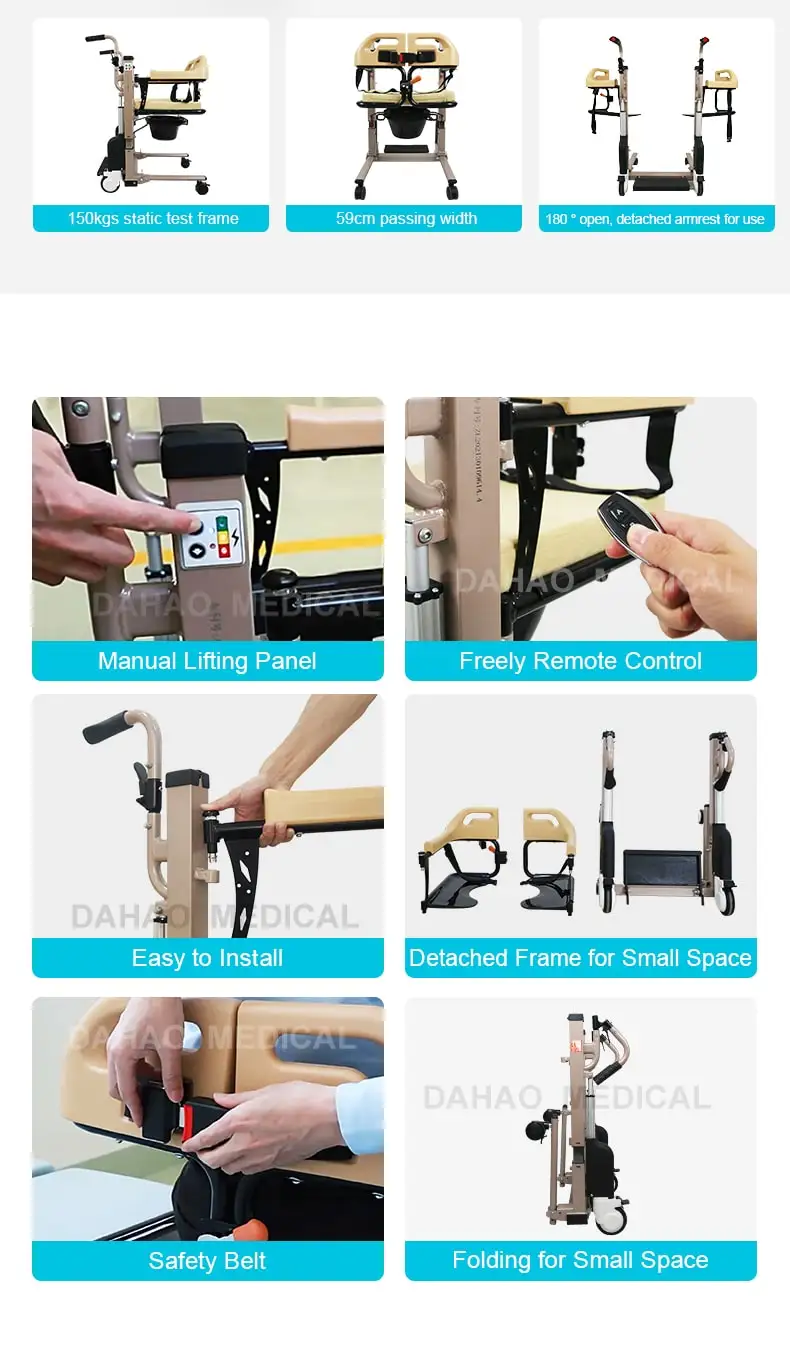 150kgs static test frame

59cm passing width

180 ° open, detached armrest for use

DAHAO MEDICAL

Manual Lifting Panel

DAHAO MEDICAL

Freely Remote Control

DAHAO MEDICAL

Easy to Install

Detached Frame for Small Space

DAHAO MEDICAL

Safety Belt

DAHAO MEDICAL

Folding for Small Space