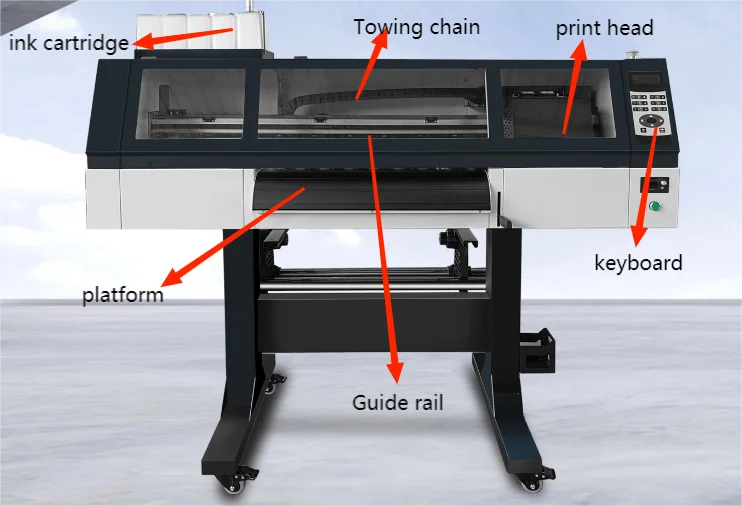 ink cartridge
Towing chain
print head
keyboard
platform
Guide rail