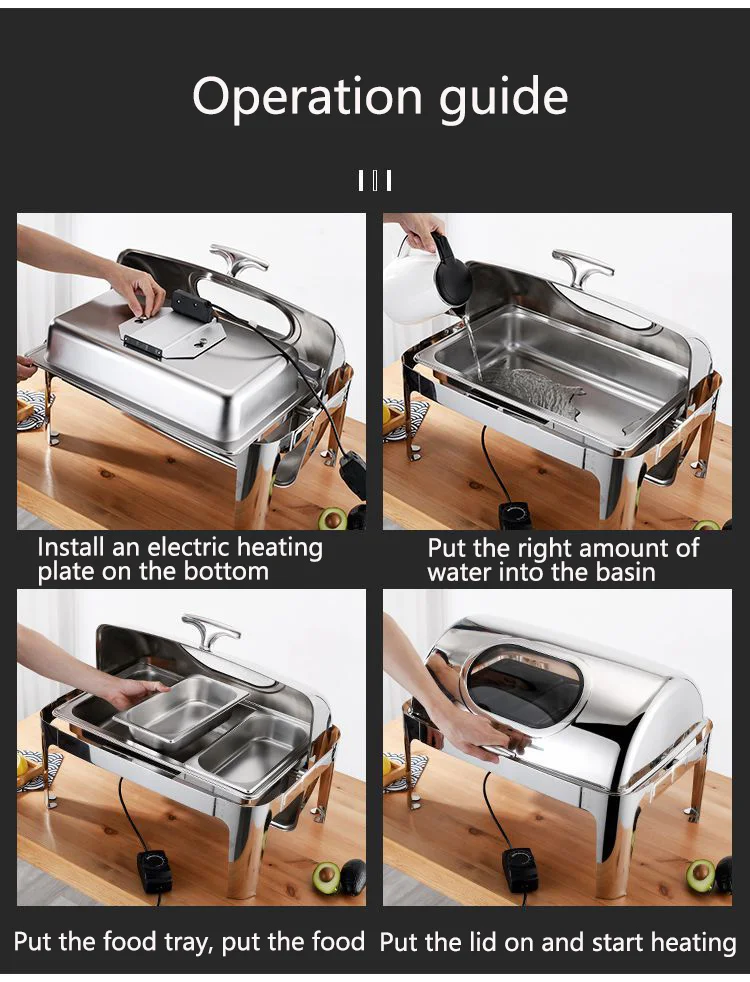 Operation guide

Install an electric heating plate on the bottom

Put the right amount of water into the basin

Put the food tray, put the food

Put the lid on and start heating