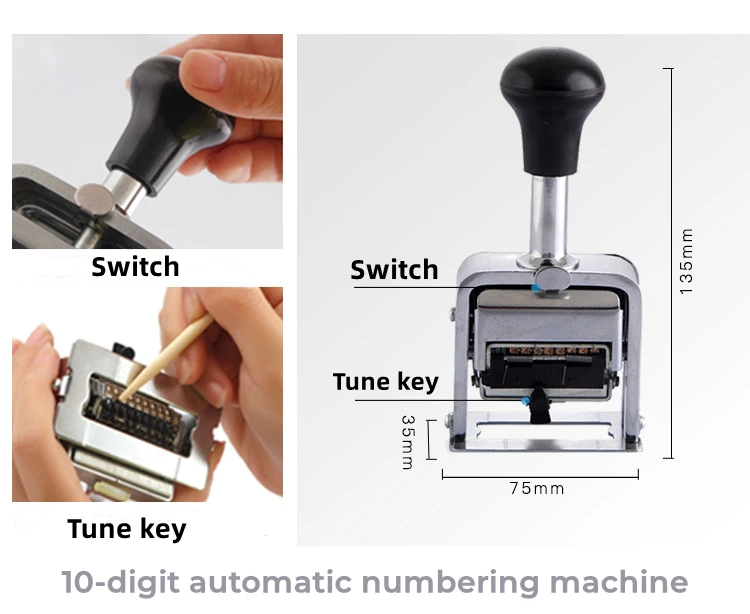 Switch

Tune key

Switch

Tune key

135mm

35mm

75mm

10-digit automatic numbering machine