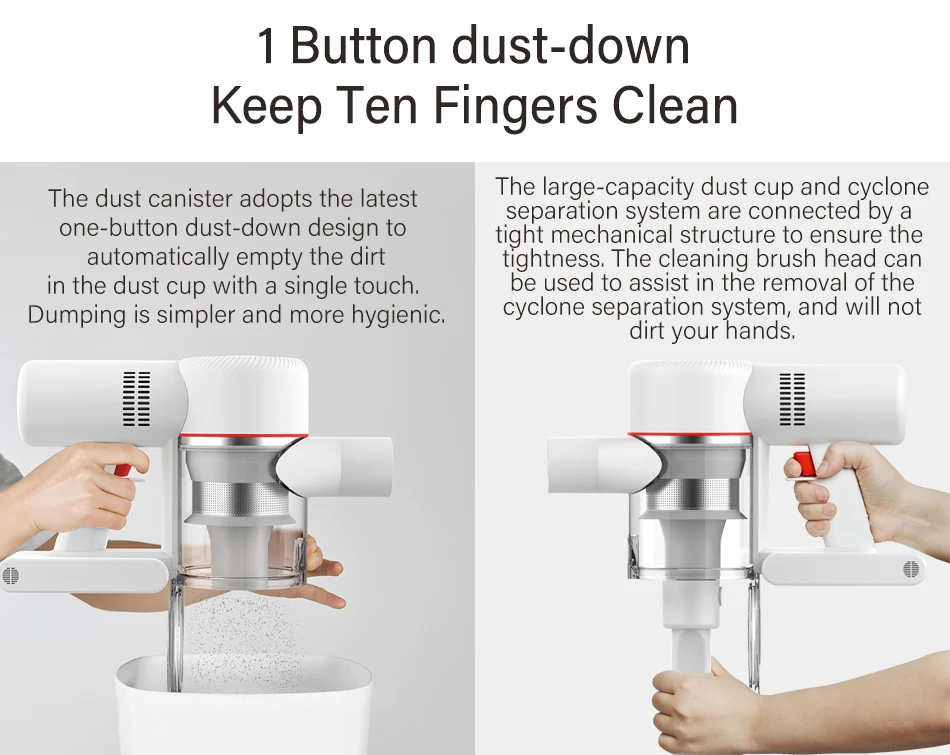 1 Button dust-down
Keep Ten Fingers Clean

The dust canister adopts the latest one-button dust-down design to automatically empty the dirt in the dust cup with a single touch. Dumping is simpler and more hygienic.

The large-capacity dust cup and cyclone separation system are connected by a tight mechanical structure to ensure the tightness. The cleaning brush head can be used to assist in the removal of the cyclone separation system, and will not dirt your hands.