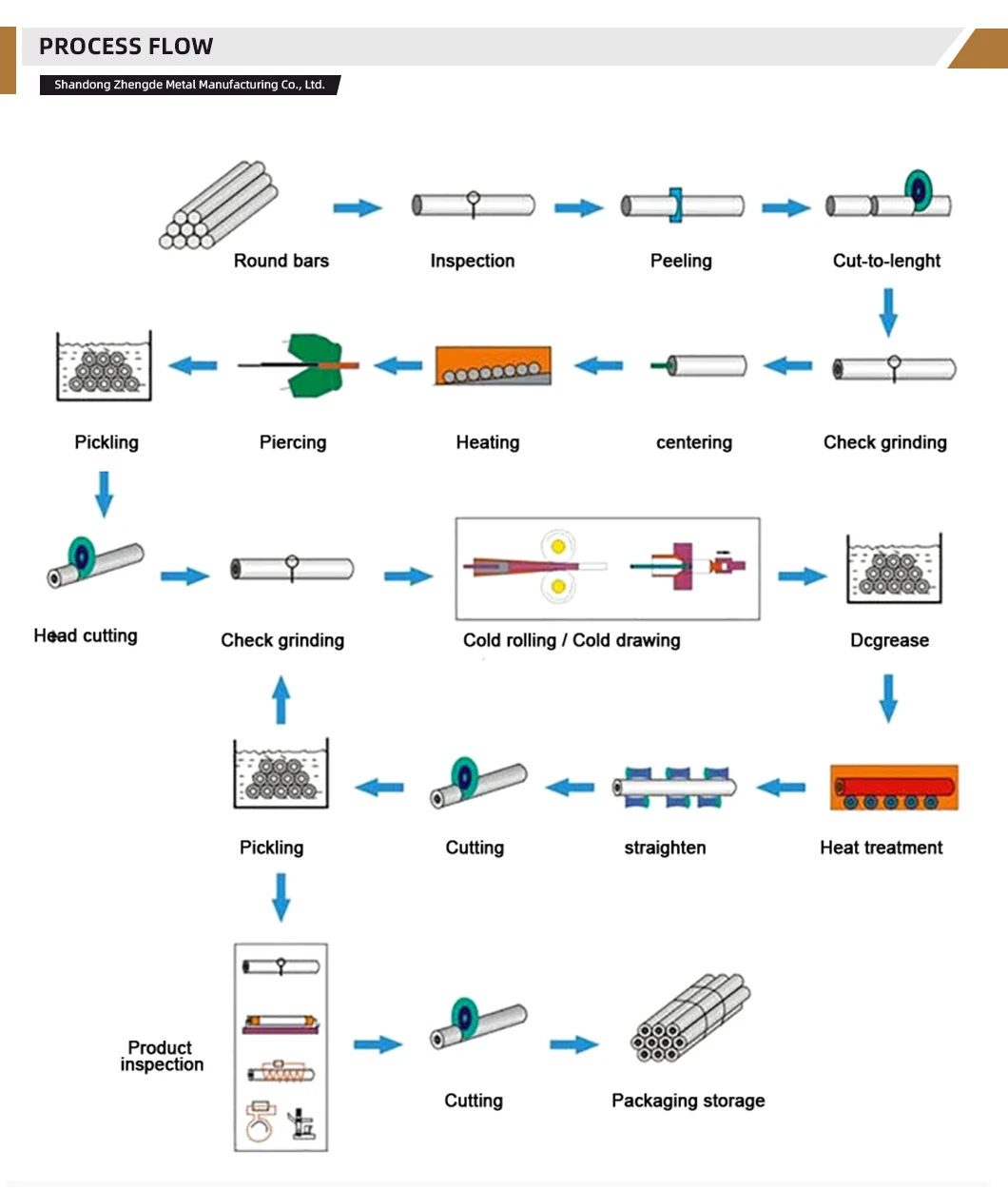 PROCESS FLOW

Shandong Zhengde Metal Manufacturing Co., Ltd.

Round bars

Inspection

Peeling

Cut-to-lenght

Check grinding

centering

Heating

Piercing

Pickling

Head cutting

Check grinding

Cold rolling / Cold drawing

Dcgrease

Heat treatment

straighten

Cutting

Pickling

Product inspection

Cutting

Packaging storage