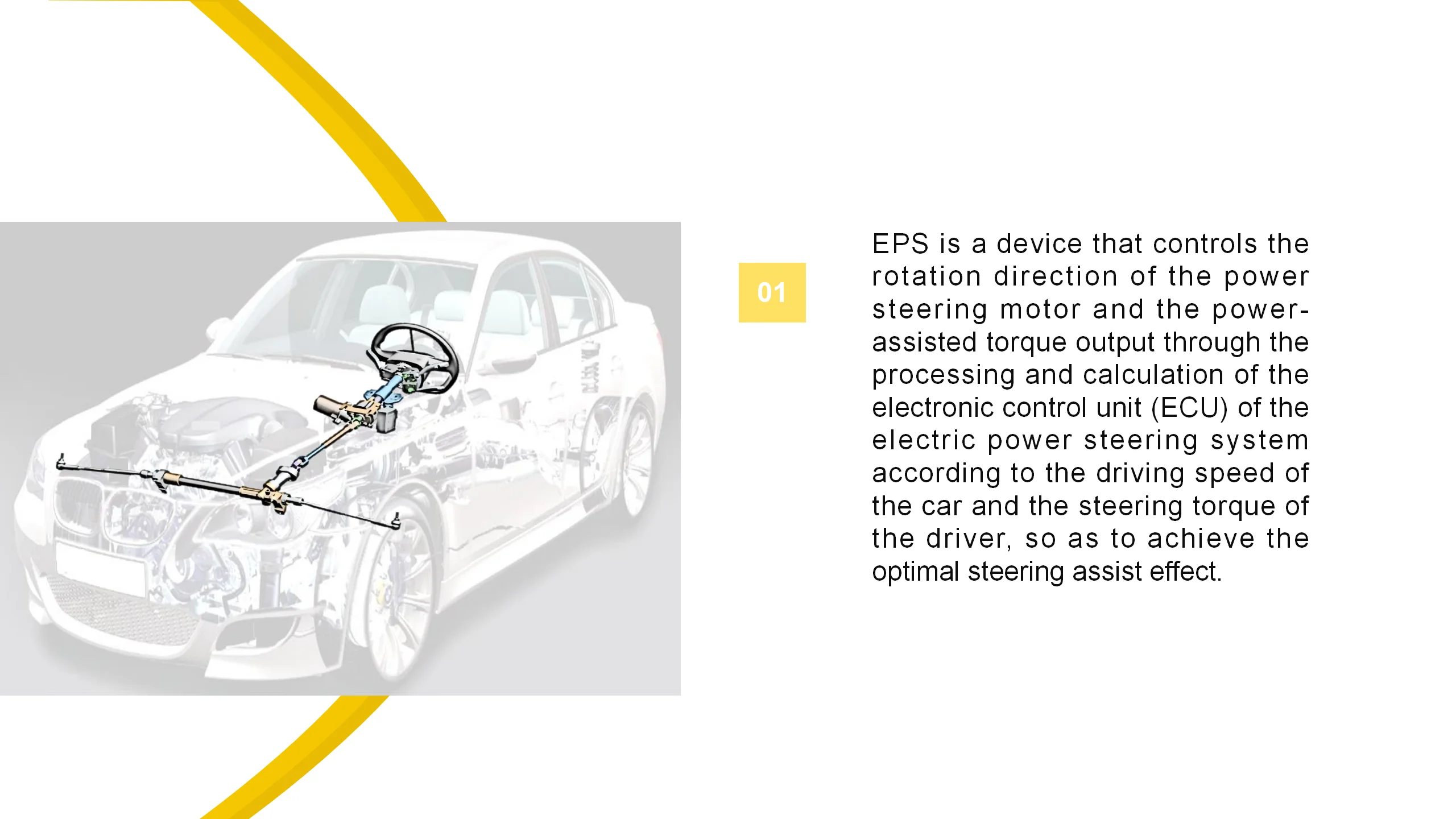 01

EPS is a device that controls the rotation direction of the power steering motor and the power-assisted torque output through the processing and calculation of the electronic control unit (ECU) of the electric power steering system according to the driving speed of the car and the steering torque of the driver, so as to achieve the optimal steering assist effect.