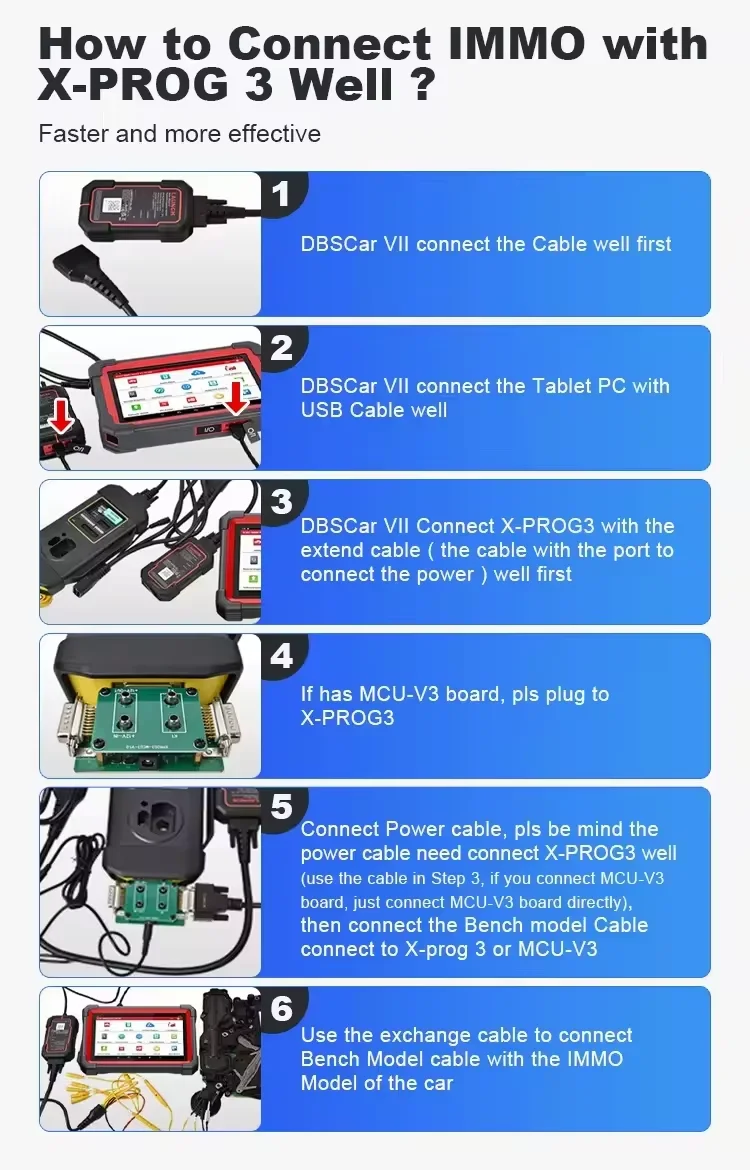 How to Connect IMMO with X-PROG 3 Well ?

Faster and more effective

1

DBSCar VII connect the Cable well first

2

DBSCar VII connect the Tablet PC with USB Cable well

3

DBSCar VII Connect X-PROG3 with the extend cable ( the cable with the port to connect the power ) well first

4

If has MCU-V3 board, pls plug to X-PROG3

5

Connect Power cable, pls be mind the power cable need connect X-PROG3 well (use the cable in Step 3, if you connect MCU-V3 board, just connect MCU-V3 board directly), then connect the Bench model Cable connect to X-prog 3 or MCU-V3

6

Use the exchange cable to connect Bench Model cable with the IMMO Model of the car