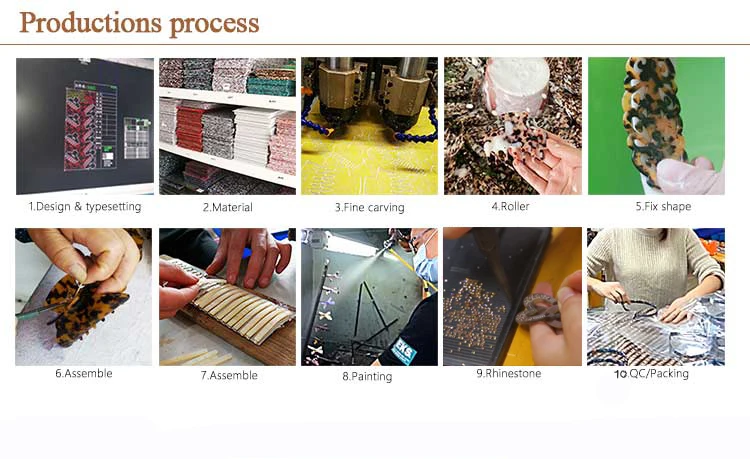 Productions process

1.Design & typesetting

2.Material

3.Fine carving

4.Roller

5.Fix shape

6.Assemble

7.Assemble

8.Painting

9.Rhinestone

10.QC/Packing