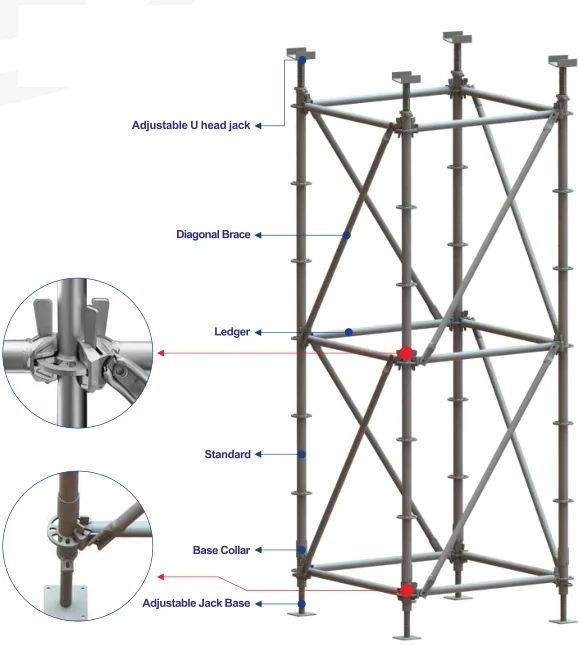 Adjustable U head jack

Diagonal Brace

Ledger

Standard

Base Collar

Adjustable Jack Base