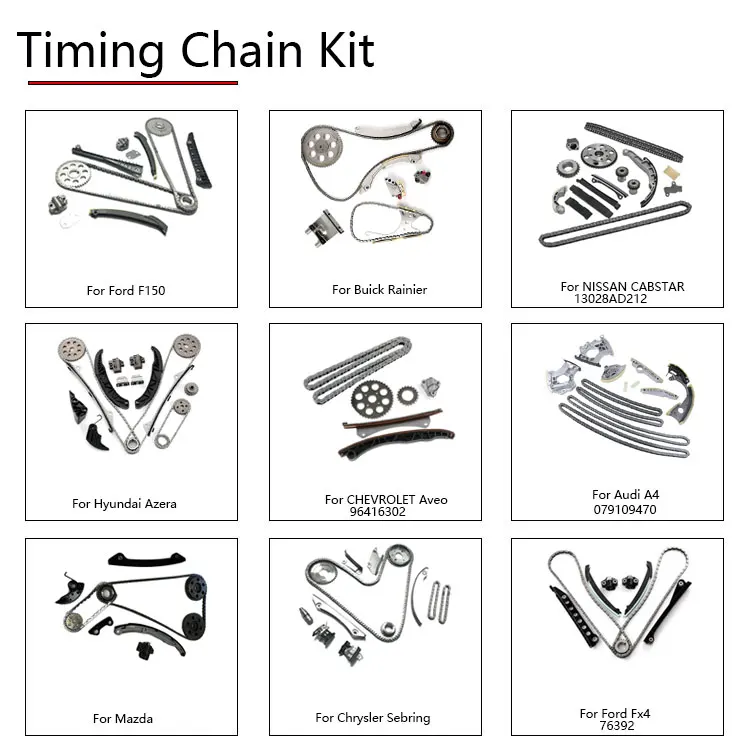 Timing Chain Kit

For Ford F150

For Buick Rainier

For NISSAN CABSTAR
13028AD212

For Hyundai Azera

For CHEVROLET Aveo
96416302

For Audi A4
079109470

For Mazda

For Chrysler Sebring

For Ford Fx4
76392