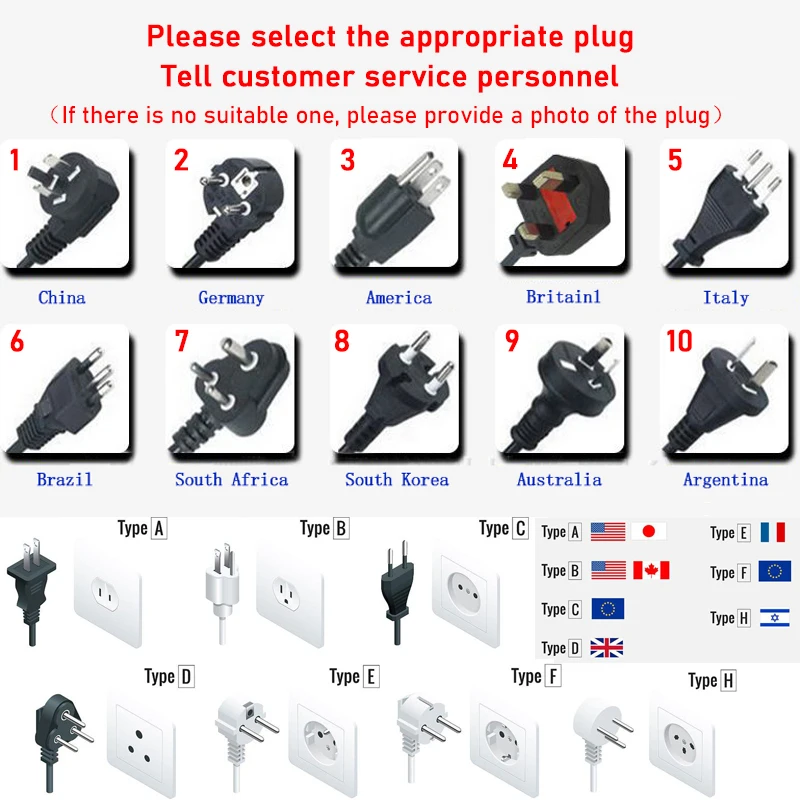 Please select the appropriate plug
Tell customer service personnel
（If there is no suitable one, please provide a photo of the plug）

1
China

2
Germany

3
America

4
Britain1

5
Italy

6
Brazil

7
South Africa

8
South Korea

9
Australia

10
Argentina

Type A

Type B

Type C

Type A
Type B
Type C
Type D
Type E
Type F
Type H

Type D

Type E

Type F

Type H