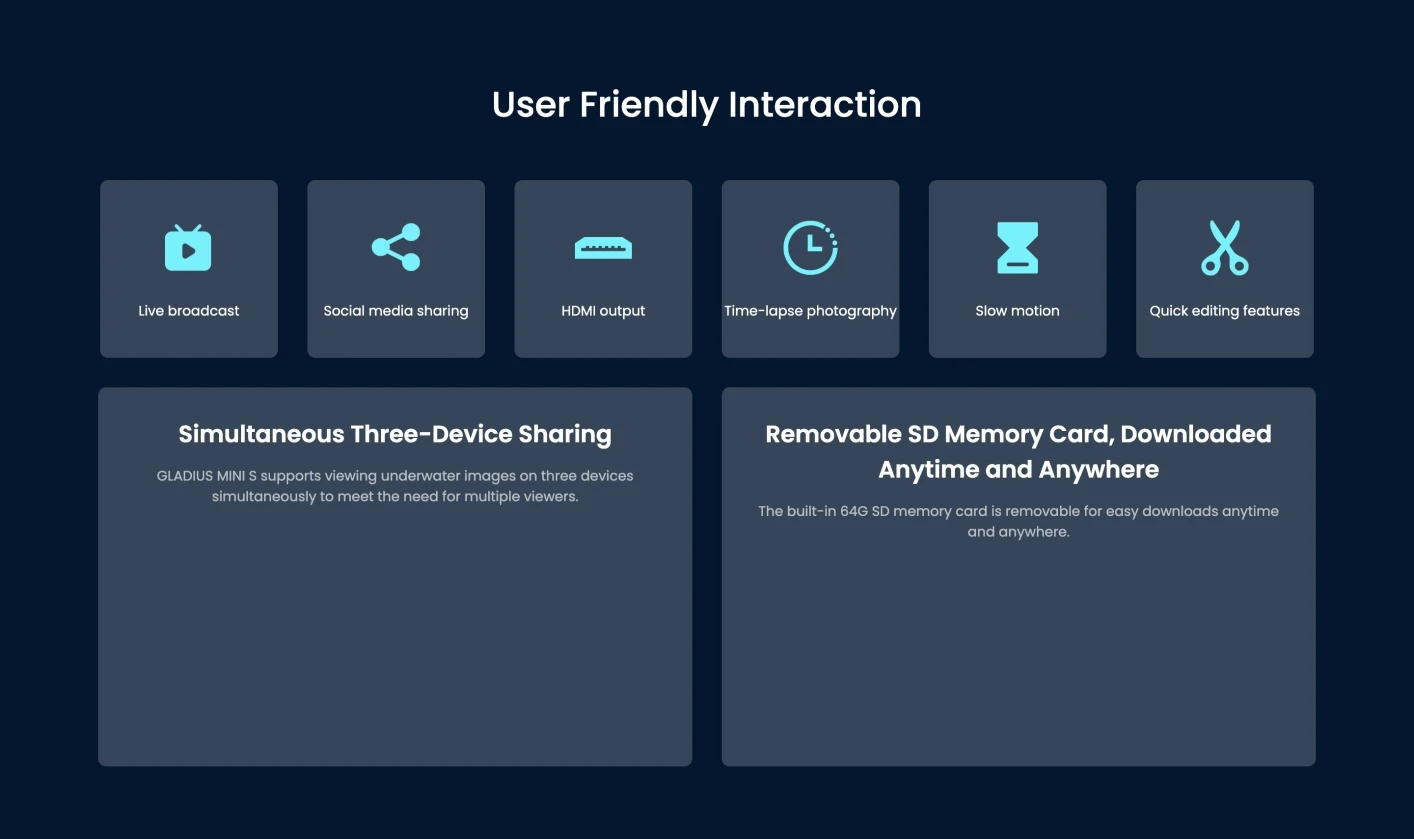 User Friendly Interaction

Live broadcast

Social media sharing

HDMI output

Time-lapse photography

Slow motion

Quick editing features

Simultaneous Three-Device Sharing

GLADIUS MINI S supports viewing underwater images on three devices simultaneously to meet the need for multiple viewers.

Removable SD Memory Card, Downloaded Anytime and Anywhere

The built-in 64G SD memory card is removable for easy downloads anytime and anywhere.