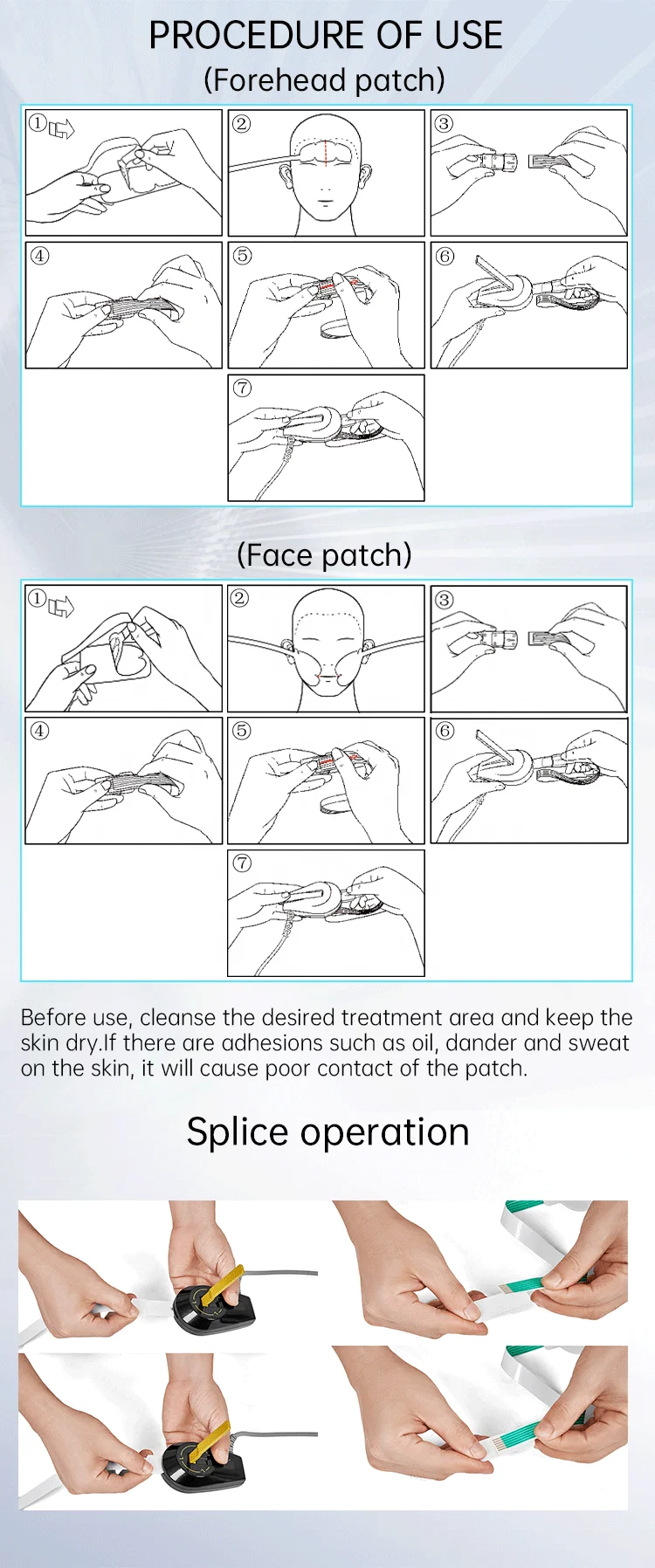 PROCEDURE OF USE
(Forehead patch)

①
②
③
④
⑤
⑥
⑦

(Face patch)

①
②
③
④
⑤
⑥
⑦

Before use, cleanse the desired treatment area and keep the skin dry.If there are adhesions such as oil, dander and sweat on the skin, it will cause poor contact of the patch.

Splice operation