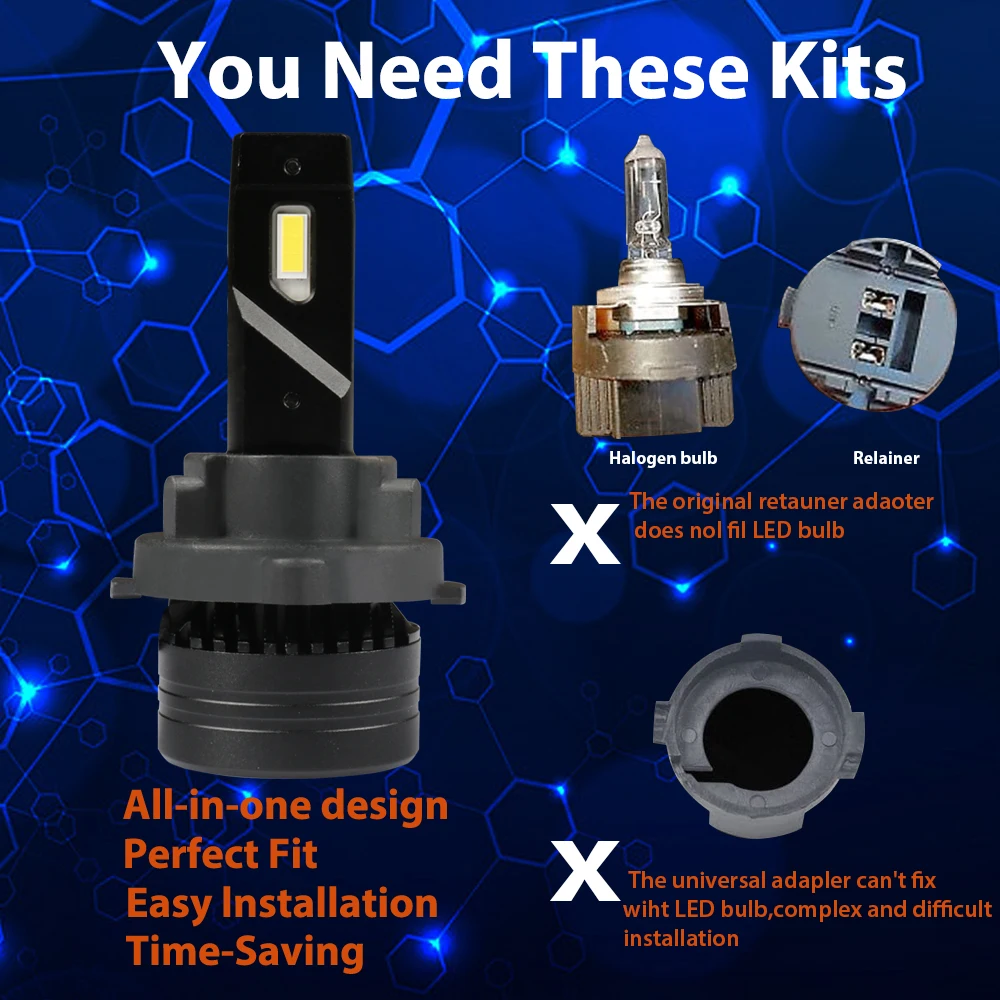 You Need These Kits

Halogen bulb

Relainer

X The original retauner adaoter does nol fil LED bulb

All-in-one design
Perfect Fit
Easy Installation
Time-Saving

X The universal adapler can't fix wiht LED bulb,complex and difficult installation