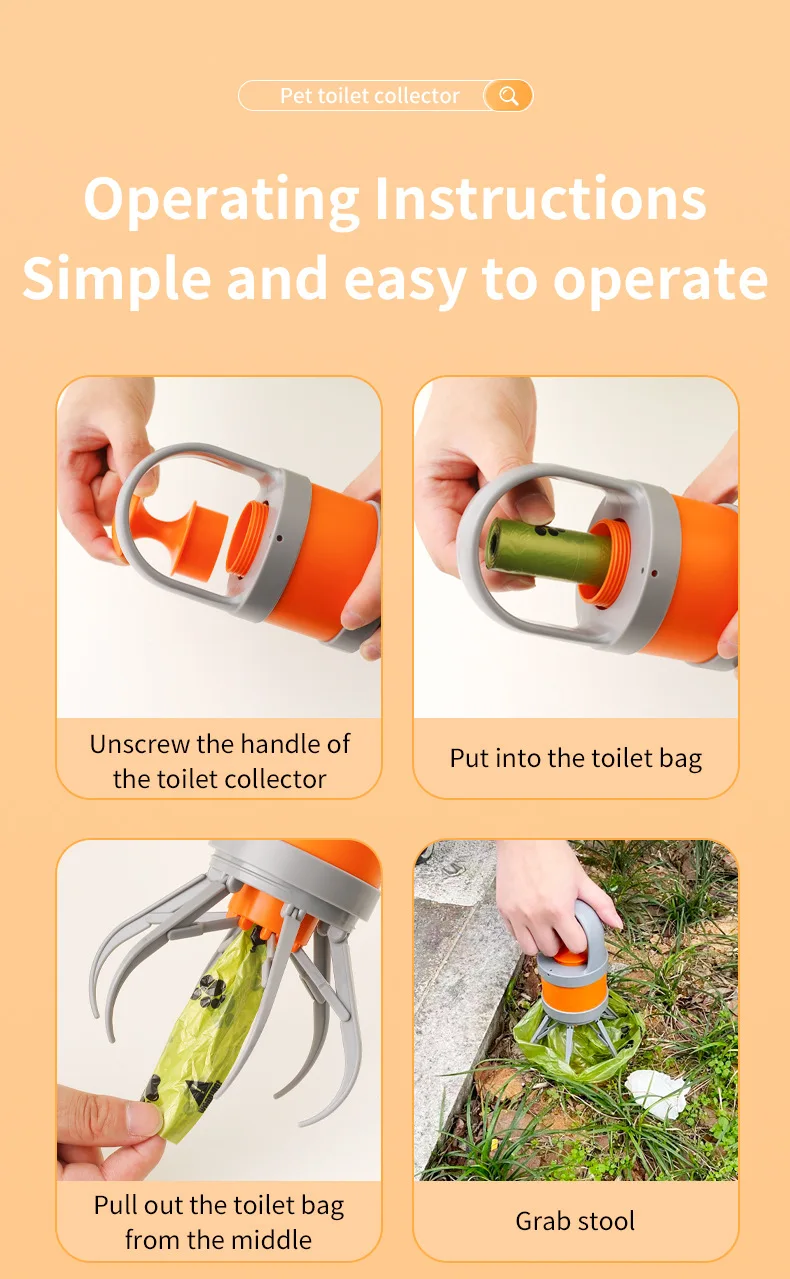 Pet toilet collector

Operating Instructions
Simple and easy to operate

Unscrew the handle of the toilet collector

Put into the toilet bag

Pull out the toilet bag from the middle

Grab stool