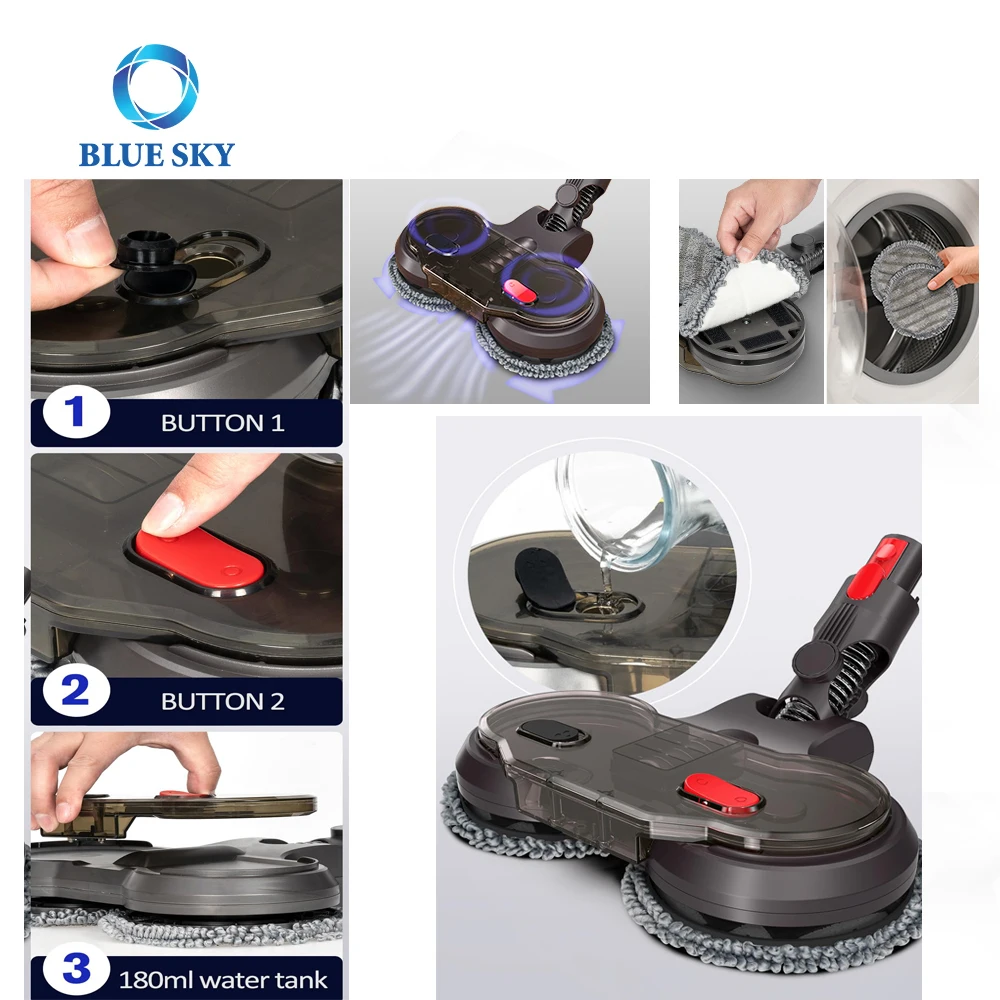 BLUE SKY

1 BUTTON 1

2 BUTTON 2

3 180ml water tank