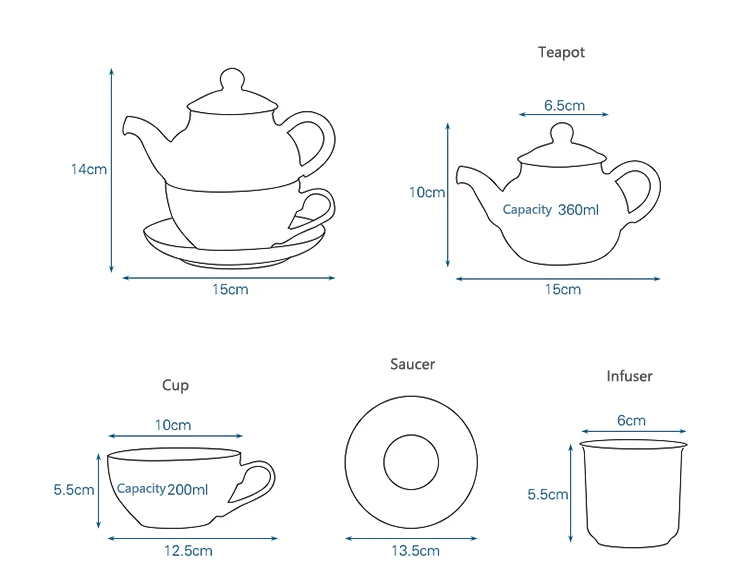 14cm
15cm

Teapot
6.5cm
10cm
Capacity 360ml
15cm

Cup
10cm
5.5cm
Capacity 200ml
12.5cm

Saucer
13.5cm

Infuser
6cm
5.5cm