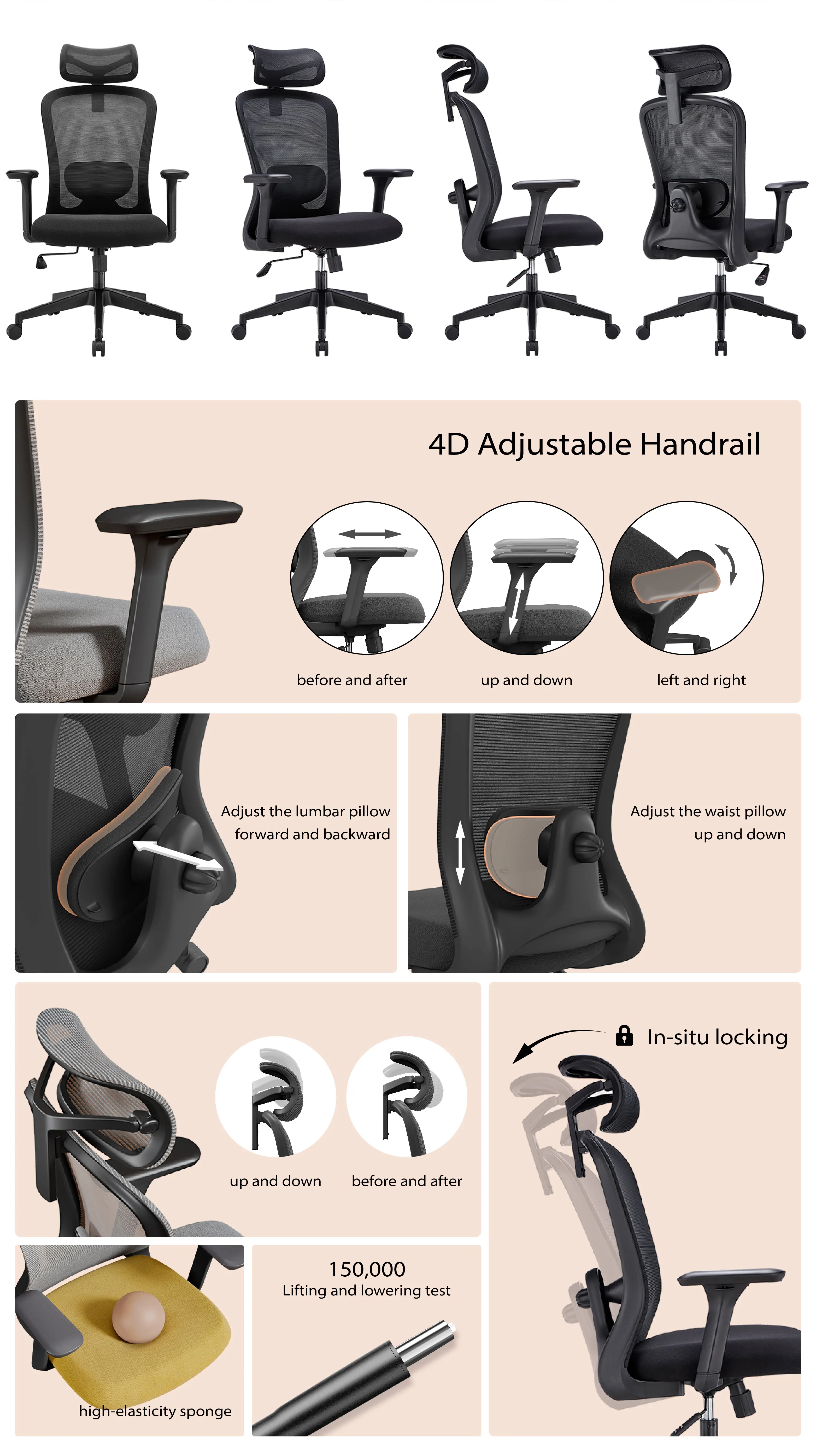 4D Adjustable Handrail

before and after

up and down

left and right

Adjust the lumbar pillow forward and backward

Adjust the waist pillow up and down

up and down

before and after

In-situ locking

high-elasticity sponge

150,000
Lifting and lowering test