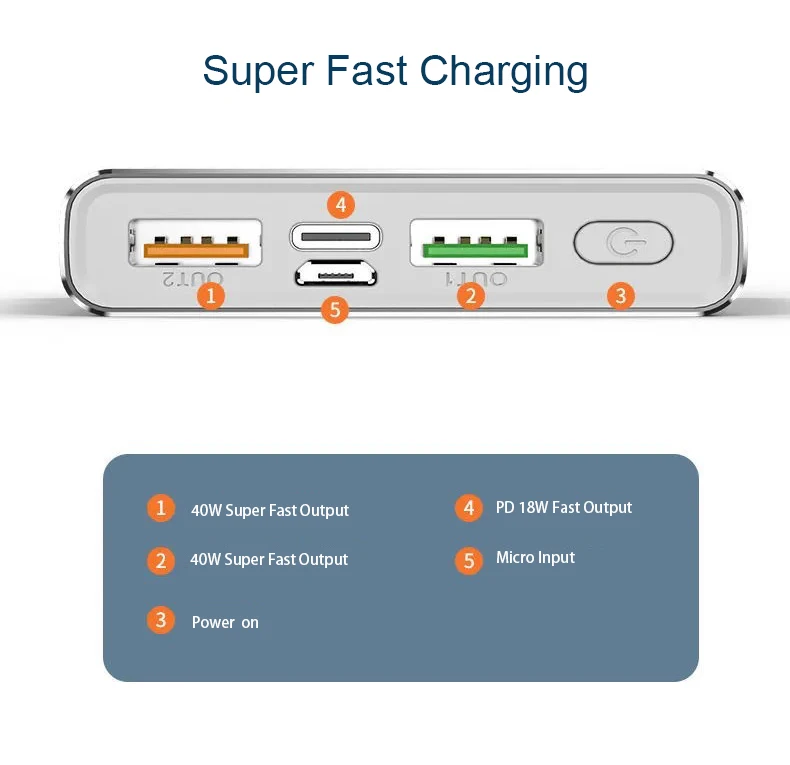 Super Fast Charging

4

OUT2

1

5

OUT1

2

3

1 40W Super Fast Output

2 40W Super Fast Output

3 Power on

4 PD 18W Fast Output

5 Micro Input