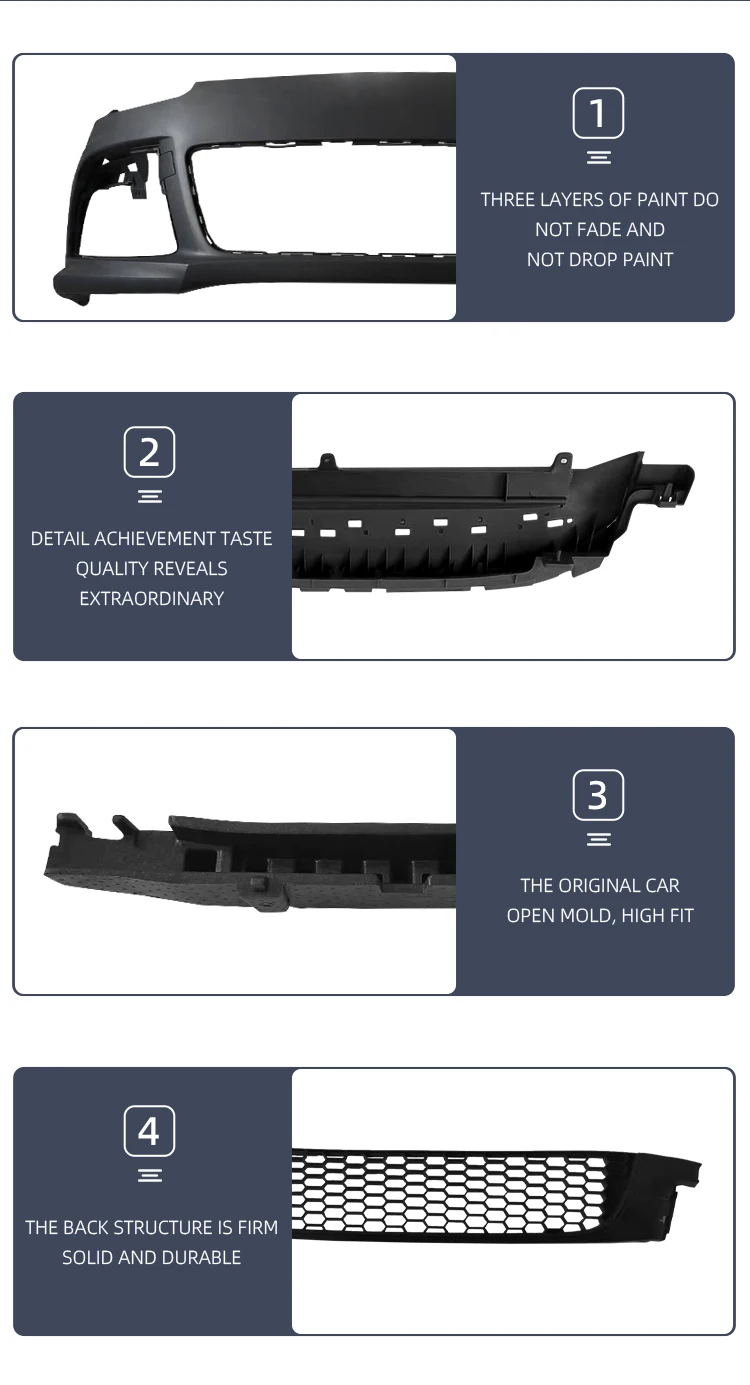 1

THREE LAYERS OF PAINT DO NOT FADE AND NOT DROP PAINT

2

DETAIL ACHIEVEMENT TASTE QUALITY REVEALS EXTRAORDINARY

3

THE ORIGINAL CAR OPEN MOLD, HIGH FIT

4

THE BACK STRUCTURE IS FIRM SOLID AND DURABLE