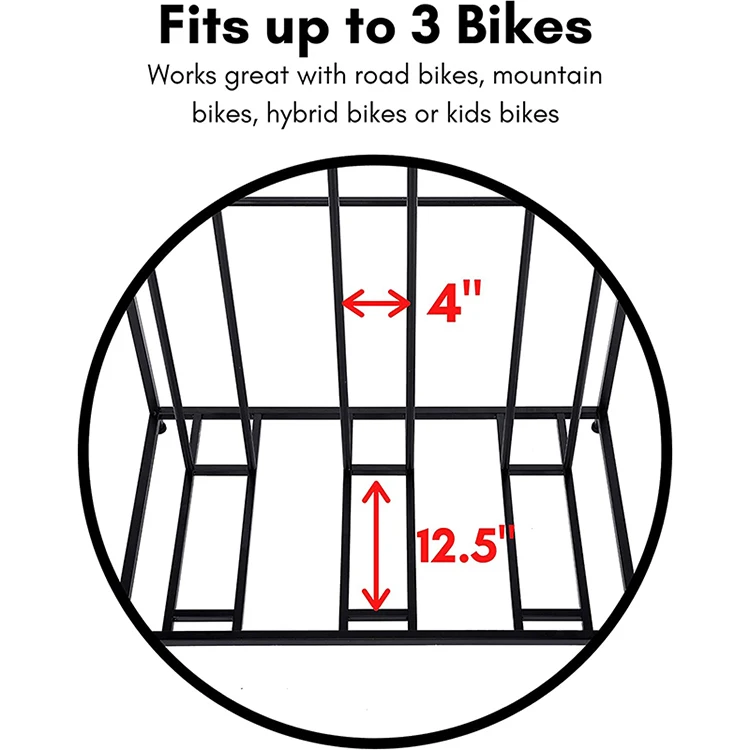 Fits up to 3 Bikes
Works great with road bikes, mountain bikes, hybrid bikes or kids bikes

4"

12.5"