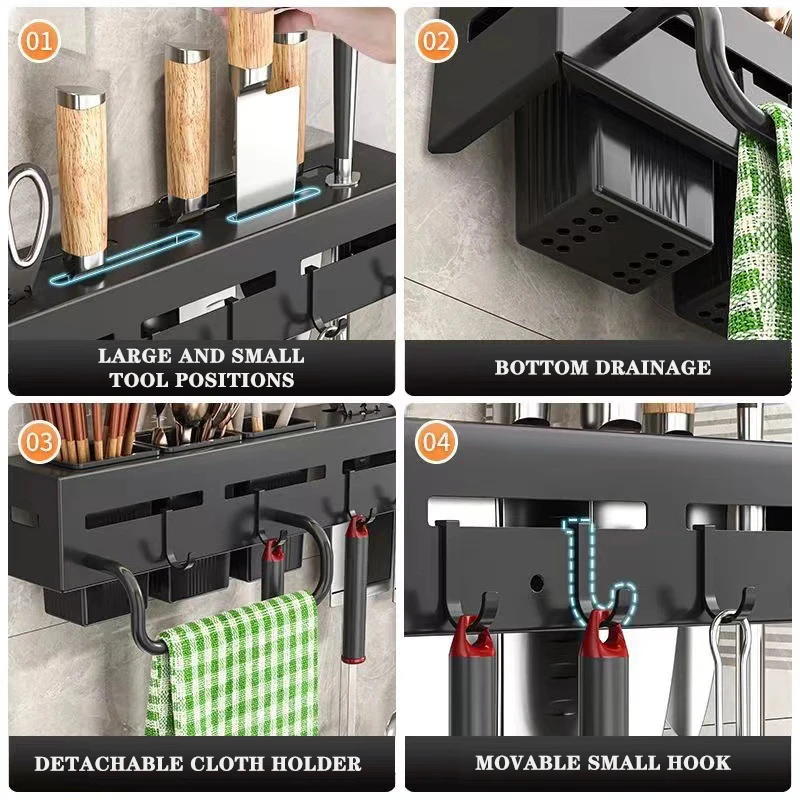 01

LARGE AND SMALL TOOL POSITIONS

02

BOTTOM DRAINAGE

03

DETACHABLE CLOTH HOLDER

04

MOVABLE SMALL HOOK