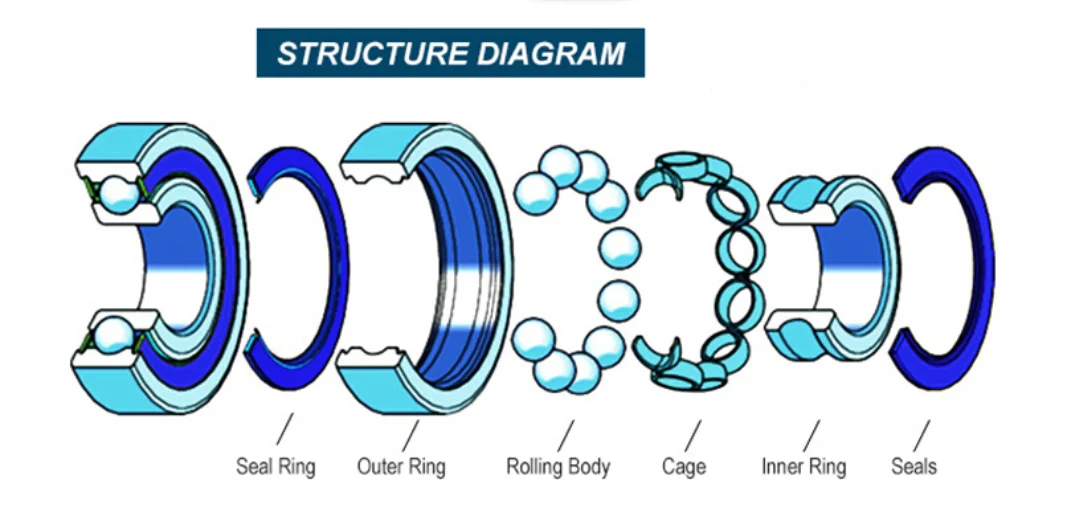 STRUCTURE DIAGRAM

Seal Ring
Outer Ring
Rolling Body
Cage
Inner Ring
Seals