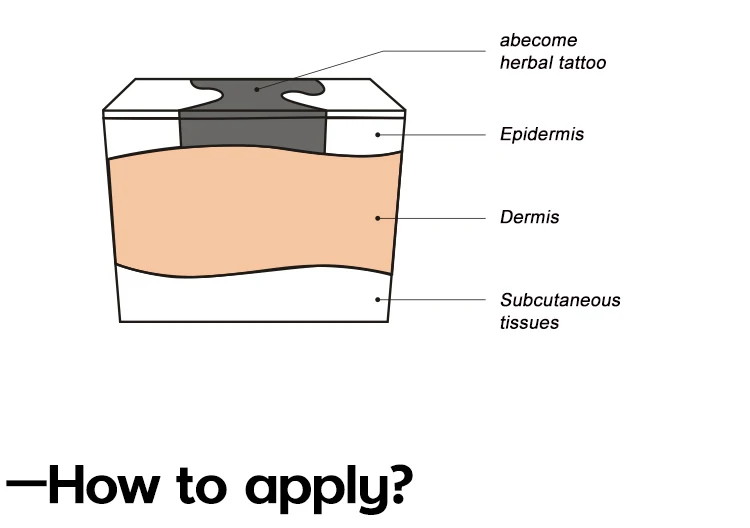 abecome herbal tattoo

Epidermis

Dermis

Subcutaneous tissues

—How to apply?