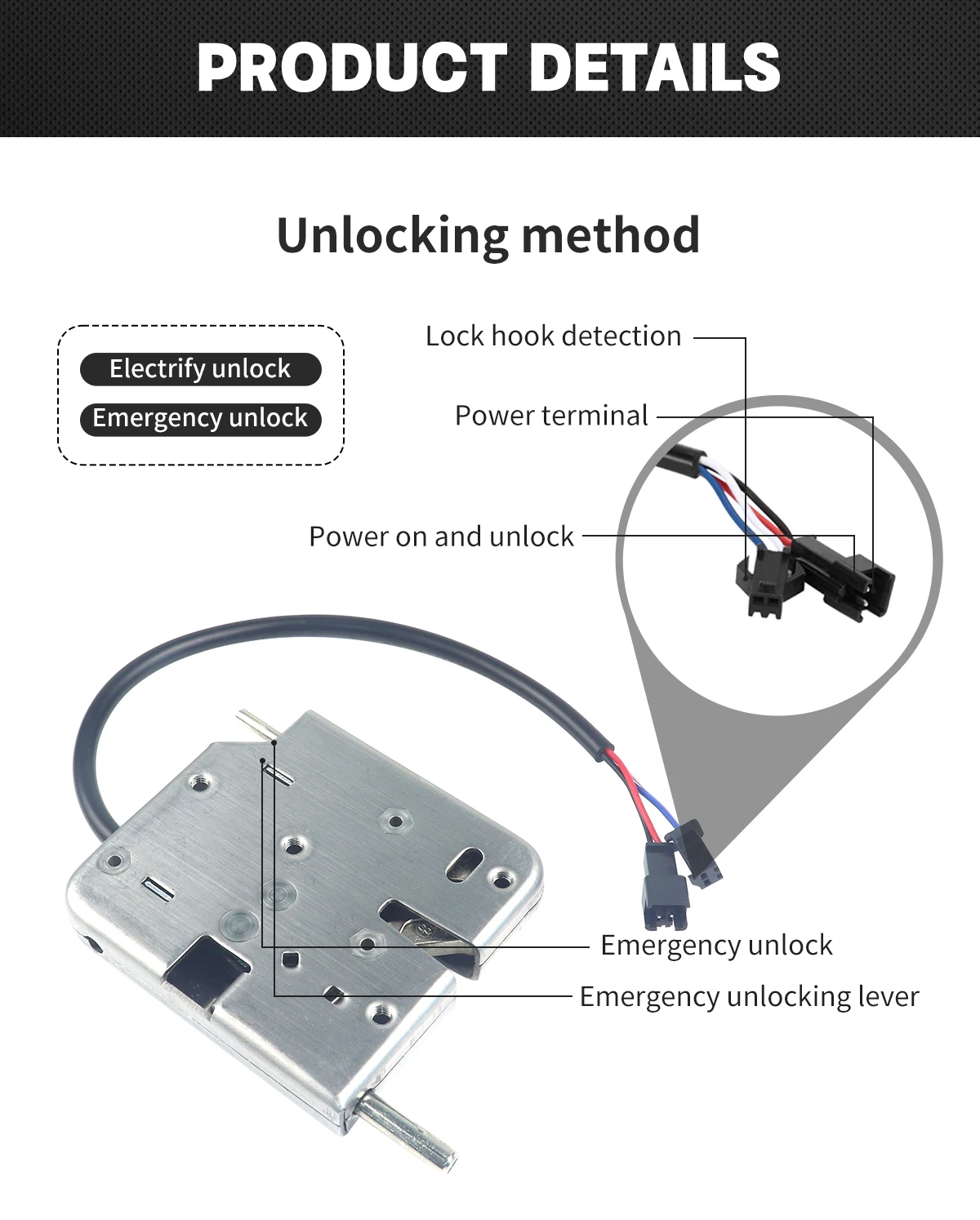 PRODUCT DETAILS

Unlocking method

Electrify unlock

Emergency unlock

Lock hook detection

Power terminal

Power on and unlock

Emergency unlock

Emergency unlocking lever