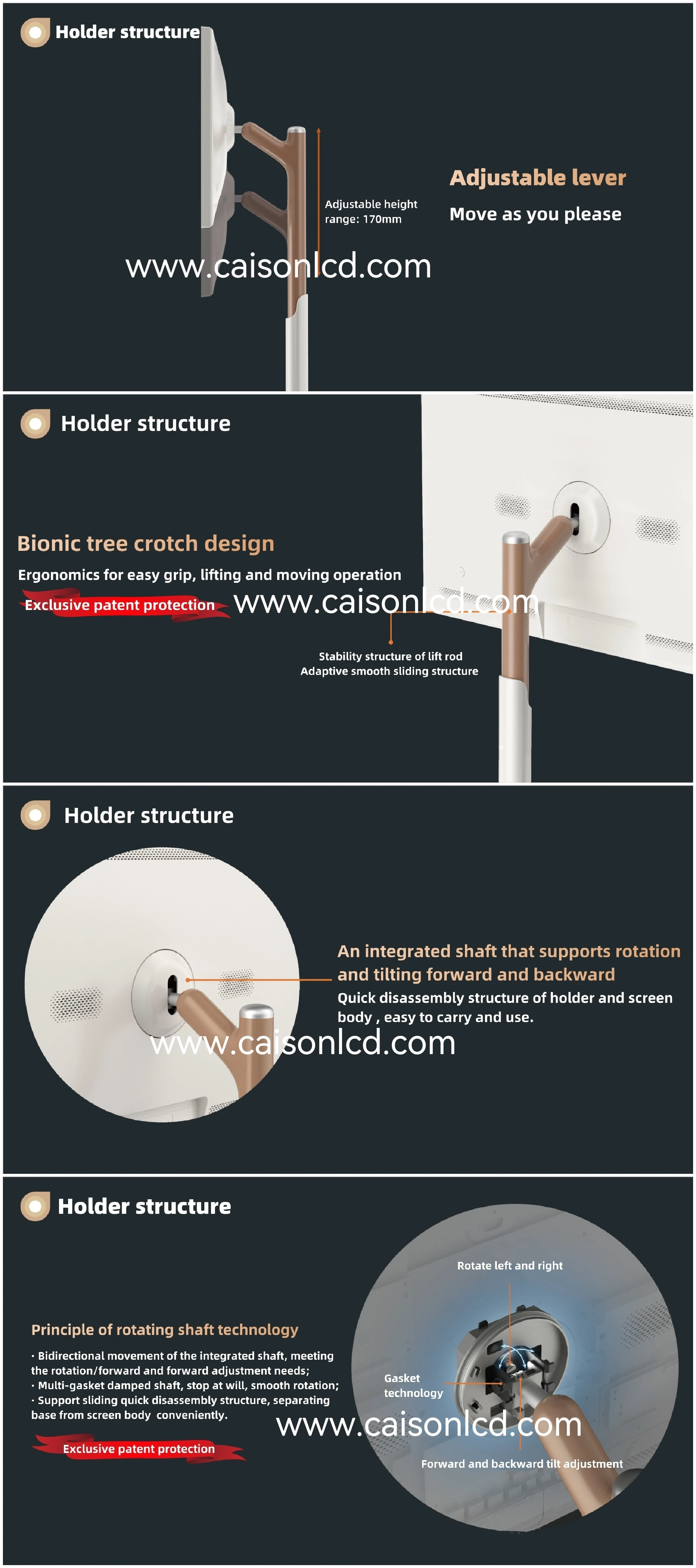 Holder structure

Adjustable height range: 170mm

Adjustable lever

Move as you please

www.caisonlcd.com

Holder structure

Bionic tree crotch design

Ergonomics for easy grip, lifting and moving operation

Exclusive patent protection

www.caisonlcd.com

Stability structure of lift rod
Adaptive smooth sliding structure

Holder structure

An integrated shaft that supports rotation and tilting forward and backward

Quick disassembly structure of holder and screen body , easy to carry and use.

www.caisonlcd.com

Holder structure

Principle of rotating shaft technology

· Bidirectional movement of the integrated shaft, meeting the rotation/forward and forward adjustment needs;
· Multi-gasket damped shaft, stop at will, smooth rotation;
· Support sliding quick disassembly structure, separating base from screen body conveniently.

Exclusive patent protection

Rotate left and right

Gasket technology

www.caisonlcd.com

Forward and backward tilt adjustment