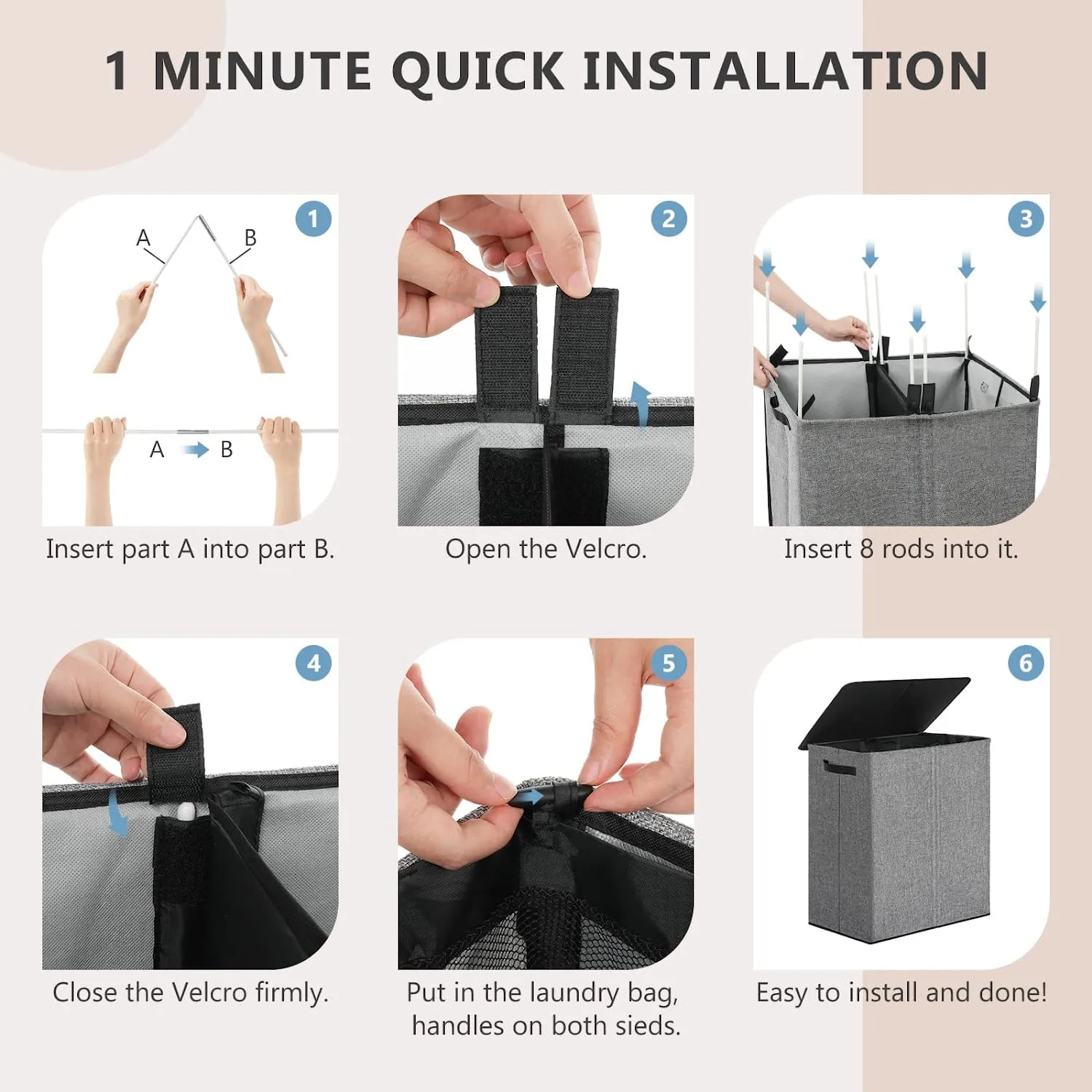 1 MINUTE QUICK INSTALLATION

1

A

B

A B

Insert part A into part B.

2

Open the Velcro.

3

Insert 8 rods into it.

4

Close the Velcro firmly.

5

Put in the laundry bag, handles on both sieds.

6

Easy to install and done!