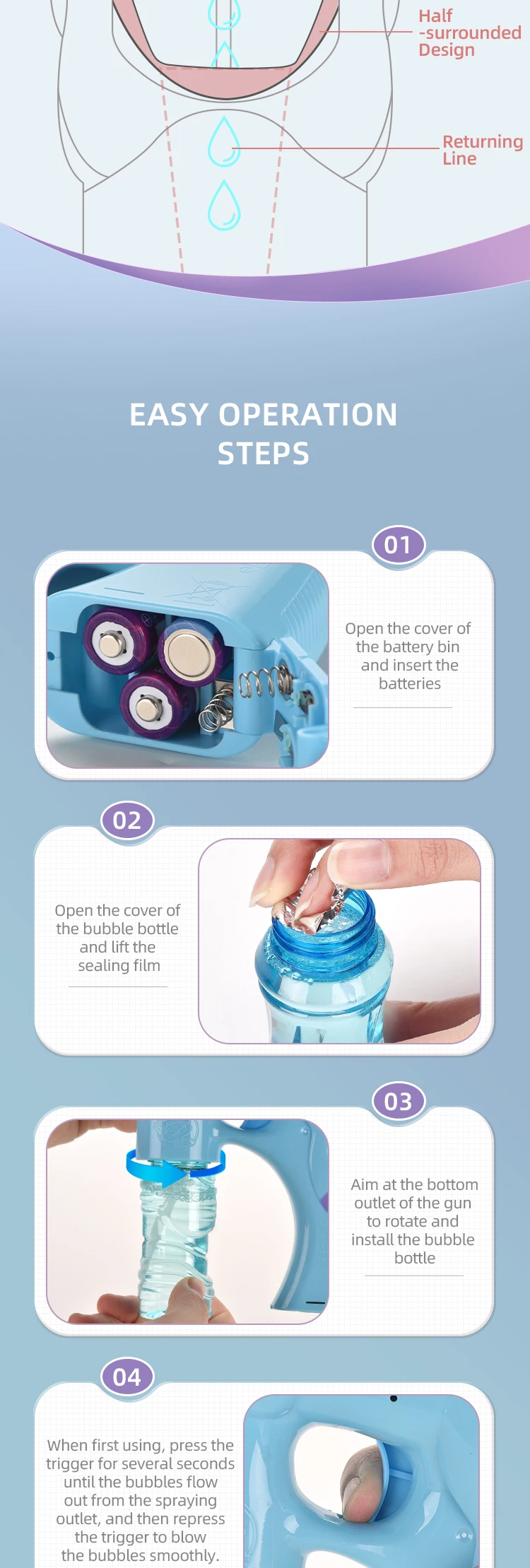 Half -surrounded Design

Returning Line

EASY OPERATION STEPS

01

Open the cover of the battery bin and insert the batteries

02

Open the cover of the bubble bottle and lift the sealing film

03

Aim at the bottom outlet of the gun to rotate and install the bubble bottle

04

When first using, press the trigger for several seconds until the bubbles flow out from the spraying outlet, and then repress the trigger to blow the bubbles smoothly.