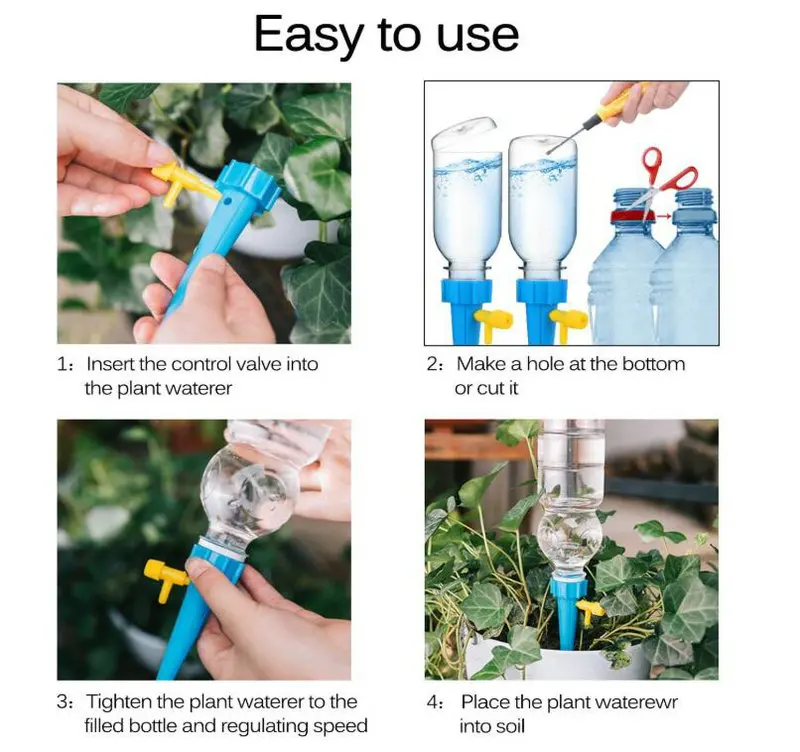 Easy to use

1: Insert the control valve into the plant waterer

2: Make a hole at the bottom or cut it

3: Tighten the plant waterer to the filled bottle and regulating speed

4: Place the plant waterewr into soil