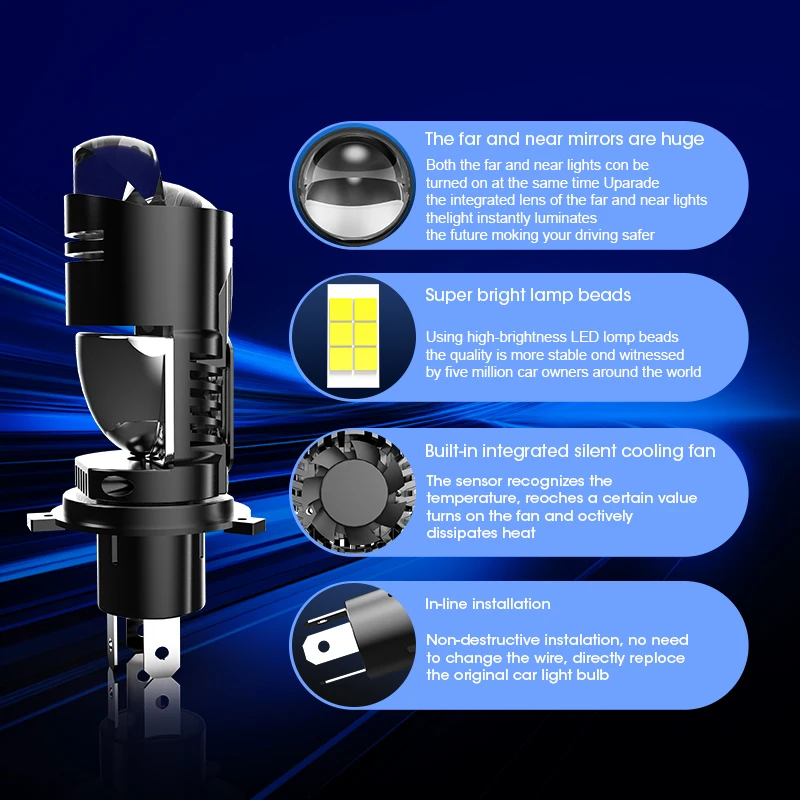 The far and near mirrors are huge
Both the far and near lights con be turned on at the same time Uparade the integrated lens of the far and near lights thelight instantly luminates the future moking your driving safer

Super bright lamp beads
Using high-brightness LED lomp beads the quality is more stable ond witnessed by five million car owners around the world

Built-in integrated silent cooling fan
The sensor recognizes the temperature, reoches a certain value turns on the fan and octively dissipates heat

In-line installation
Non-destructive instalation, no need to change the wire, directly reploce the original car light bulb