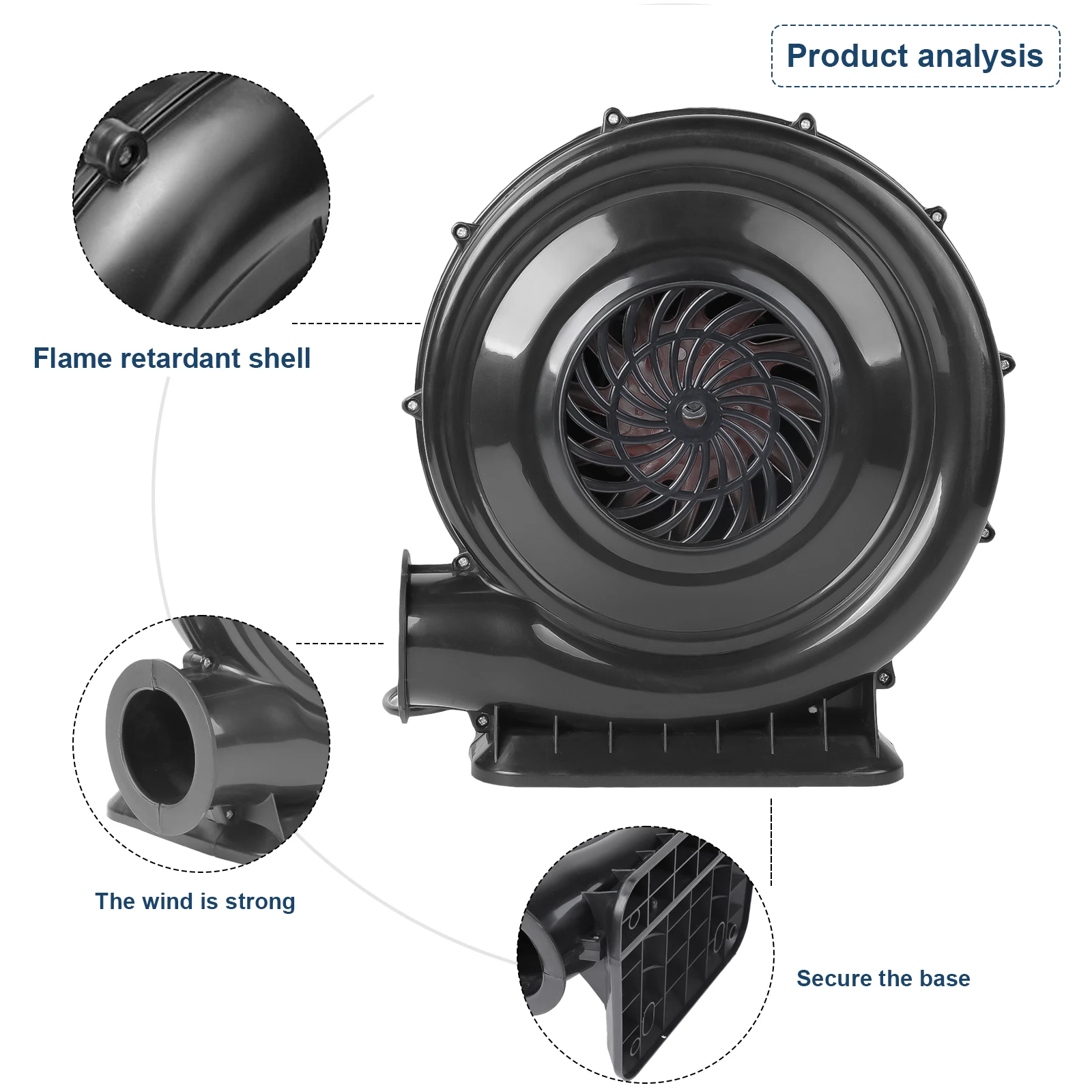 Product analysis

Flame retardant shell

The wind is strong

Secure the base