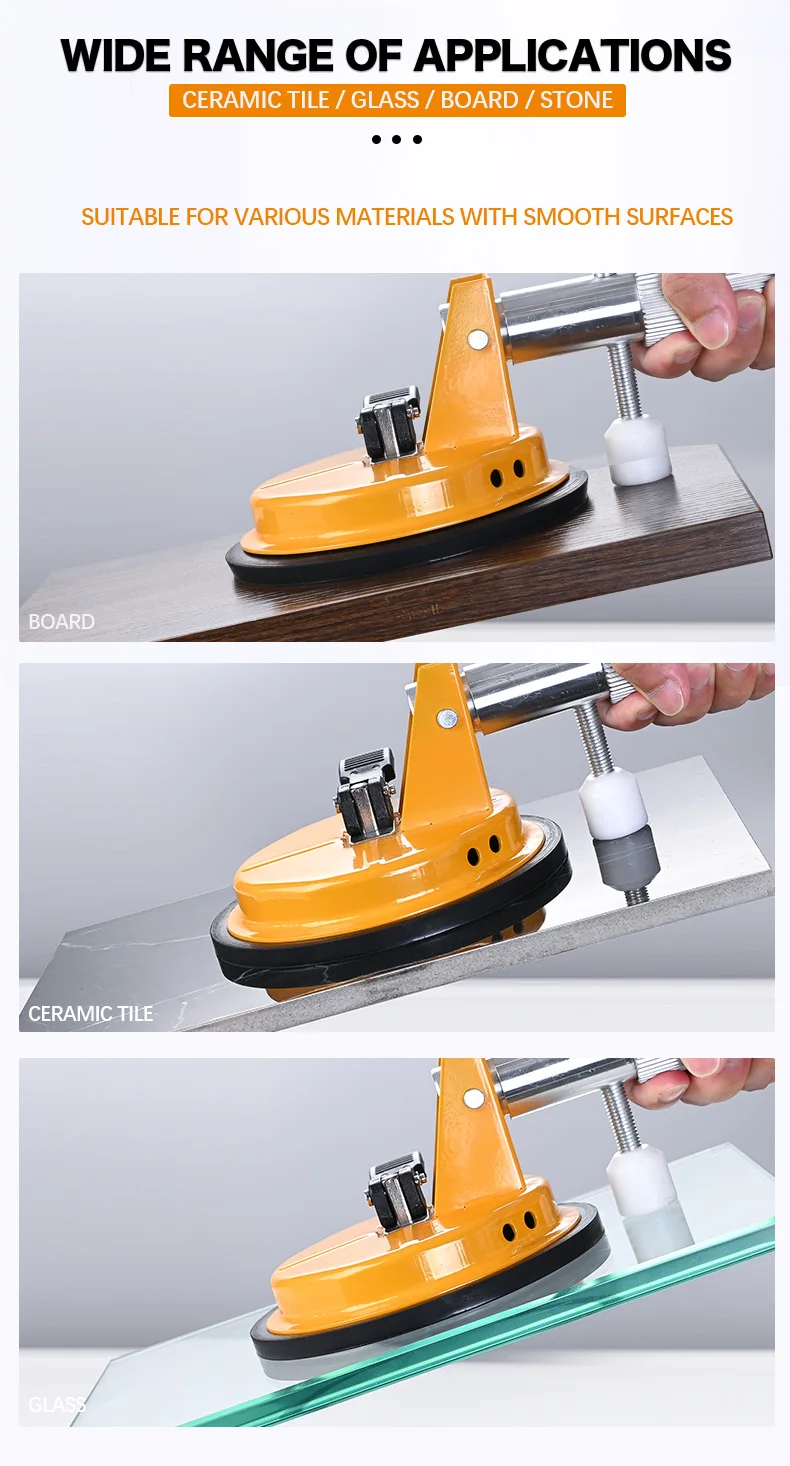 WIDE RANGE OF APPLICATIONS

CERAMIC TILE / GLASS / BOARD / STONE

SUITABLE FOR VARIOUS MATERIALS WITH SMOOTH SURFACES

BOARD

CERAMIC TILE

GLASS