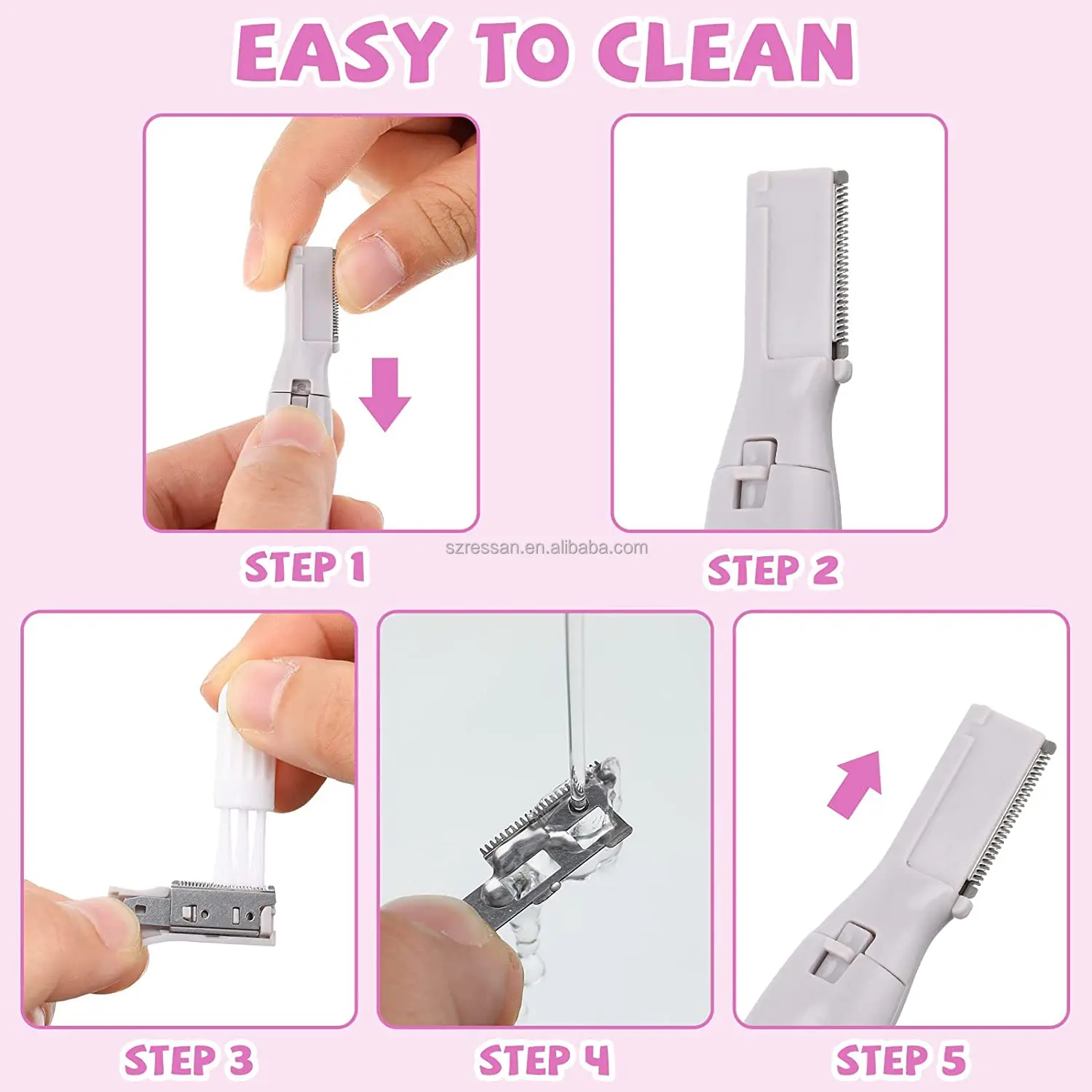 EASY TO CLEAN

STEP 1

szressan.en.alibaba.com

STEP 2

STEP 3

STEP 4

STEP 5