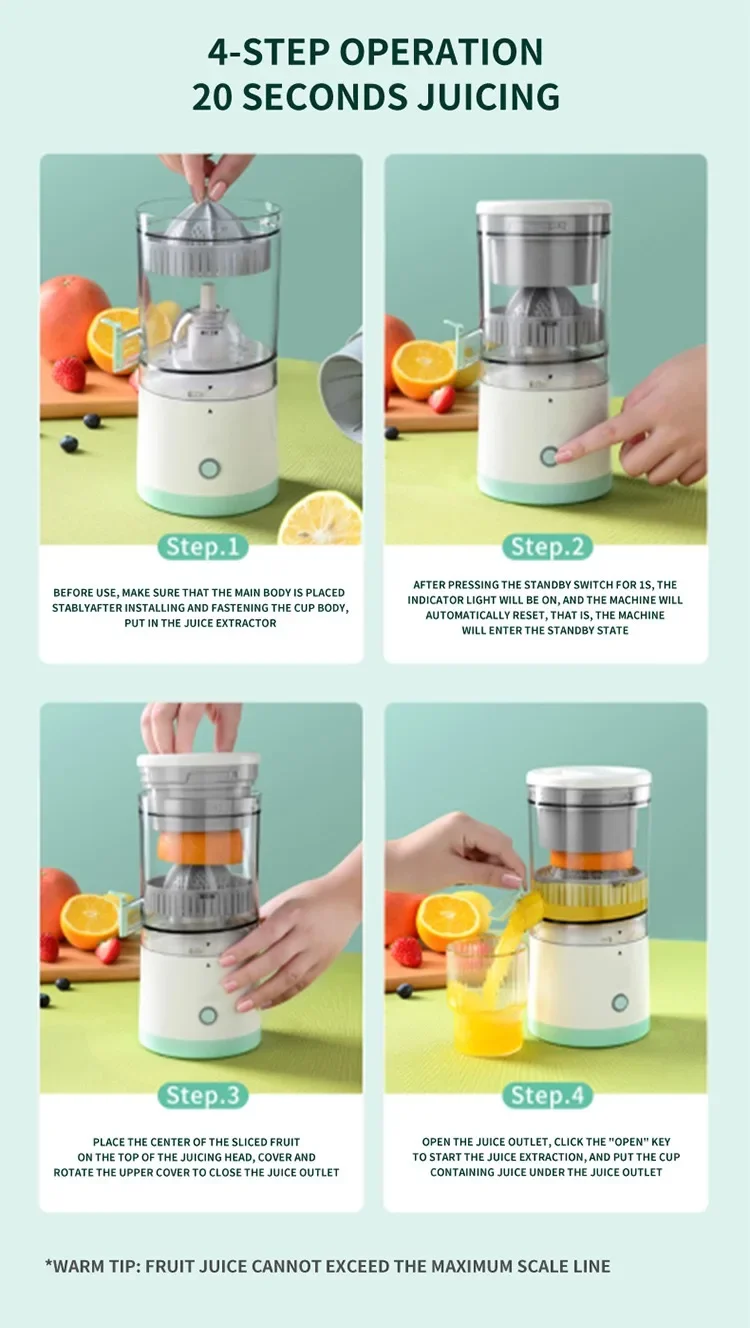 4-STEP OPERATION
20 SECONDS JUICING

Step.1

BEFORE USE, MAKE SURE THAT THE MAIN BODY IS PLACED STABLYAFTER INSTALLING AND FASTENING THE CUP BODY, PUT IN THE JUICE EXTRACTOR

Step.2

AFTER PRESSING THE STANDBY SWITCH FOR 1S, THE INDICATOR LIGHT WILL BE ON, AND THE MACHINE WILL AUTOMATICALLY RESET, THAT IS, THE MACHINE WILL ENTER THE STANDBY STATE

Step.3

PLACE THE CENTER OF THE SLICED FRUIT ON THE TOP OF THE JUICING HEAD, COVER AND ROTATE THE UPPER COVER TO CLOSE THE JUICE OUTLET

Step.4

OPEN THE JUICE OUTLET, CLICK THE "OPEN" KEY TO START THE JUICE EXTRACTION, AND PUT THE CUP CONTAINING JUICE UNDER THE JUICE OUTLET

*WARM TIP: FRUIT JUICE CANNOT EXCEED THE MAXIMUM SCALE LINE