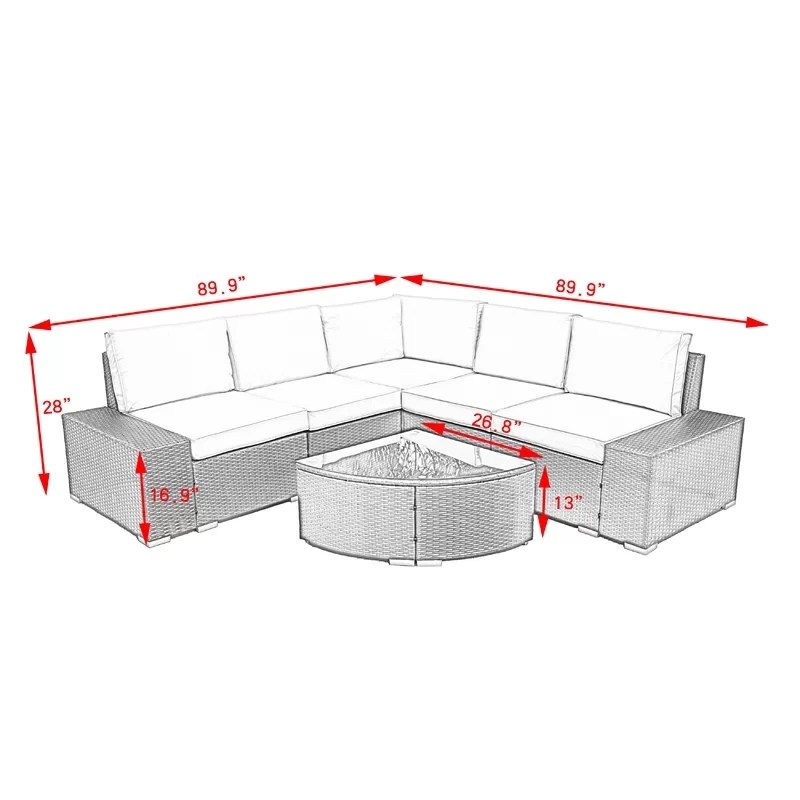 89.9”
89.9”
28”
26.8”
16.9”
13”