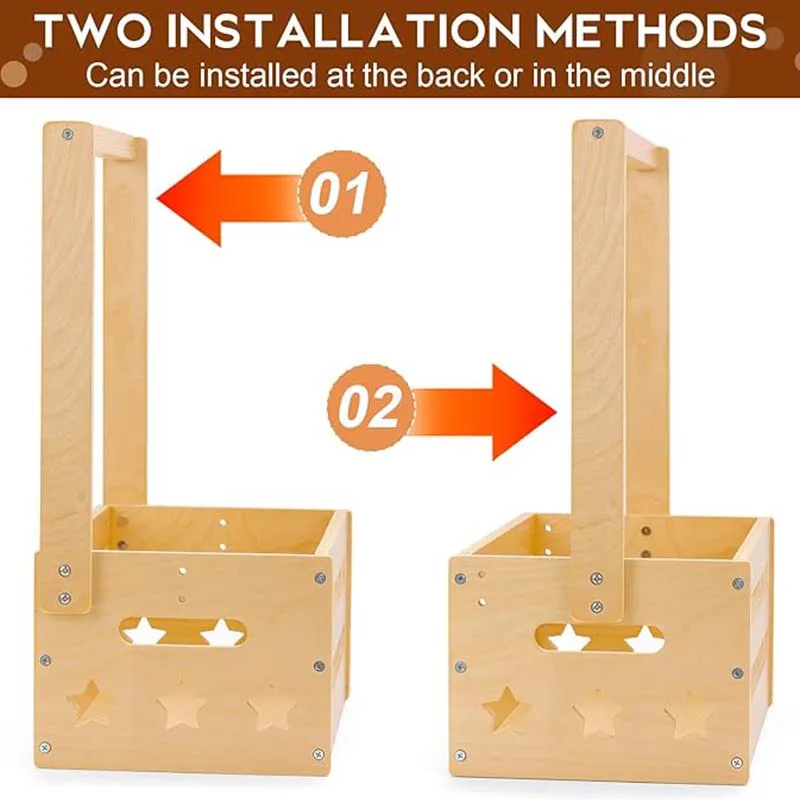 TWO INSTALLATION METHODS
Can be installed at the back or in the middle

01

02