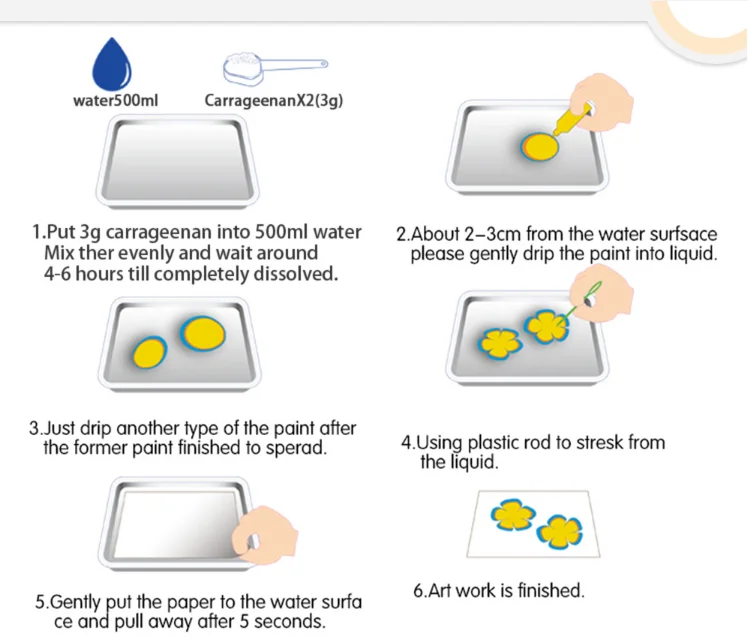 water500ml

CarrageenanX2(3g)

1.Put 3g carrageenan into 500ml water Mix ther evenly and wait around 4-6 hours till completely dissolved.

2.About 2–3cm from the water surfsace please gently drip the paint into liquid.

3.Just drip another type of the paint after the former paint finished to sperad.

4.Using plastic rod to stresk from the liquid.

5.Gently put the paper to the water surfa ce and pull away after 5 seconds.

6.Art work is finished.