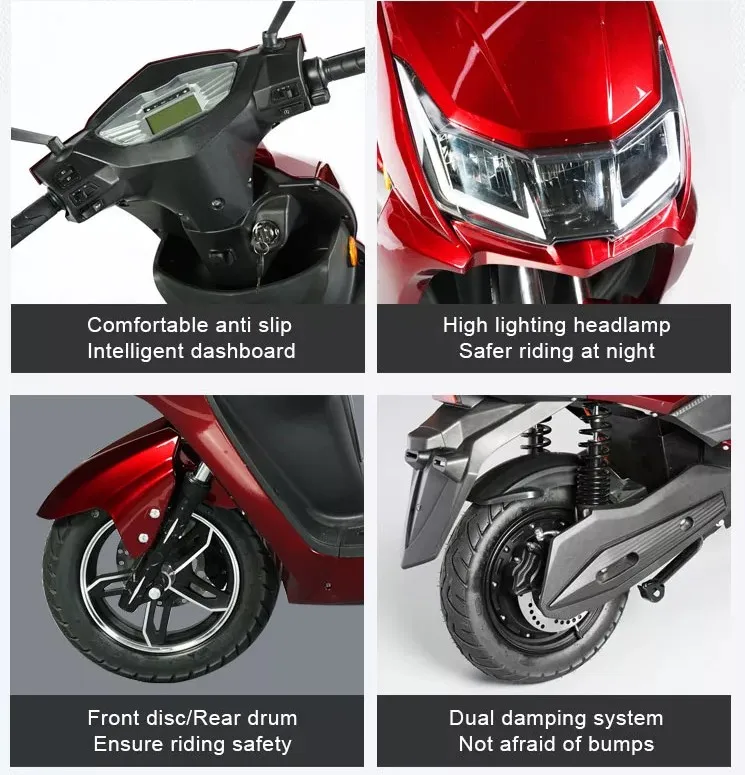 Comfortable anti slip
Intelligent dashboard

High lighting headlamp
Safer riding at night

Front disc/Rear drum
Ensure riding safety

Dual damping system
Not afraid of bumps