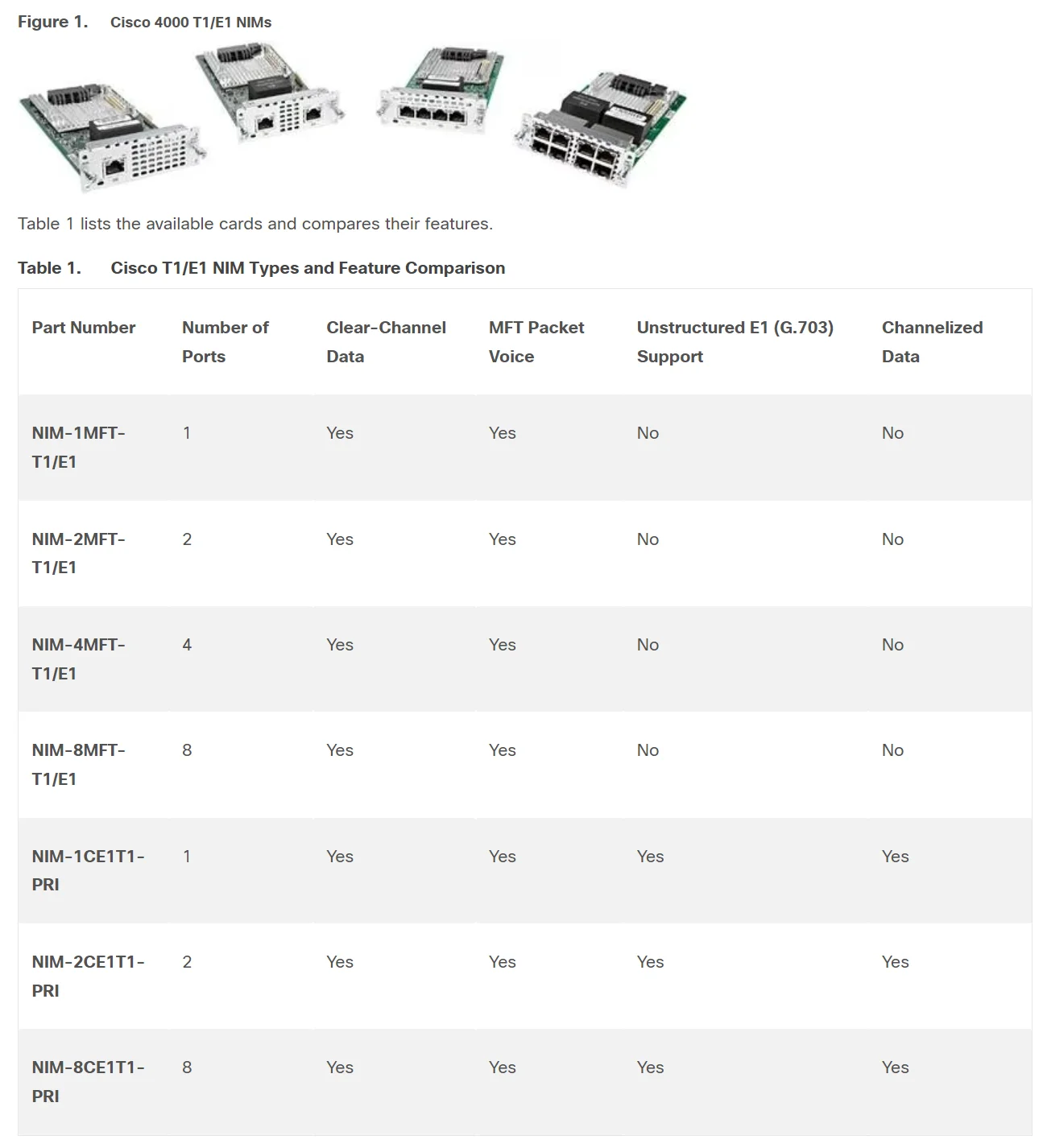 Figure 1. Cisco 4000 T1/E1 NIMs

Table 1 lists the available cards and compares their features.

Table 1. Cisco T1/E1 NIM Types and Feature Comparison

| Part Number | Number of Ports | Clear-Channel Data | MFT Packet Voice | Unstructured E1 (G.703) Support | Channelized Data |
|---|---|---|---|---|---|
| NIM-1MFT-T1/E1 | 1 | Yes | Yes | No | No |
| NIM-2MFT-T1/E1 | 2 | Yes | Yes | No | No |
| NIM-4MFT-T1/E1 | 4 | Yes | Yes | No | No |
| NIM-8MFT-T1/E1 | 8 | Yes | Yes | No | No |
| NIM-1CE1T1-PRI | 1 | Yes | Yes | Yes | Yes |
| NIM-2CE1T1-PRI | 2 | Yes | Yes | Yes | Yes |
| NIM-8CE1T1-PRI | 8 | Yes | Yes | Yes | Yes |