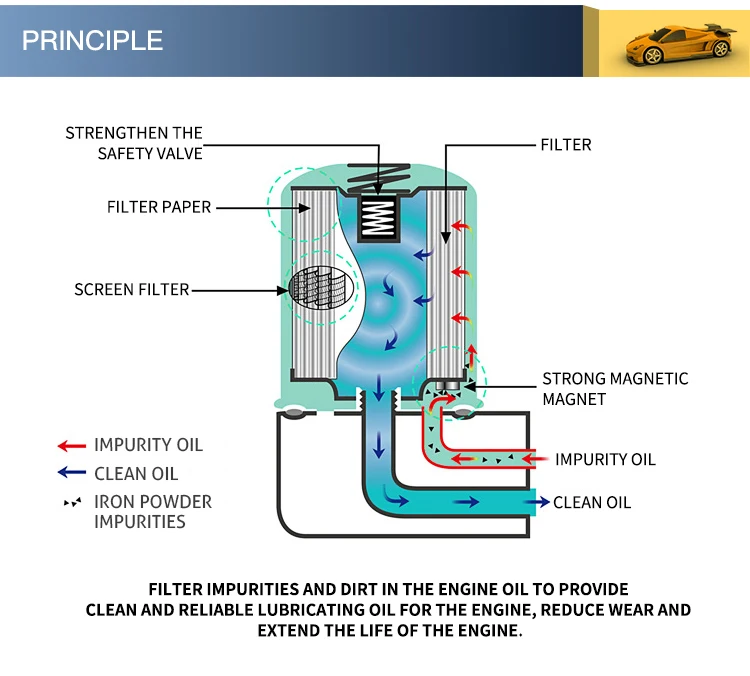 PRINCIPLE

STRENGTHEN THE SAFETY VALVE

FILTER

FILTER PAPER

SCREEN FILTER

STRONG MAGNETIC MAGNET

IMPURITY OIL

CLEAN OIL

IRON POWDER IMPURITIES

IMPURITY OIL

CLEAN OIL

FILTER IMPURITIES AND DIRT IN THE ENGINE OIL TO PROVIDE CLEAN AND RELIABLE LUBRICATING OIL FOR THE ENGINE, REDUCE WEAR AND EXTEND THE LIFE OF THE ENGINE.