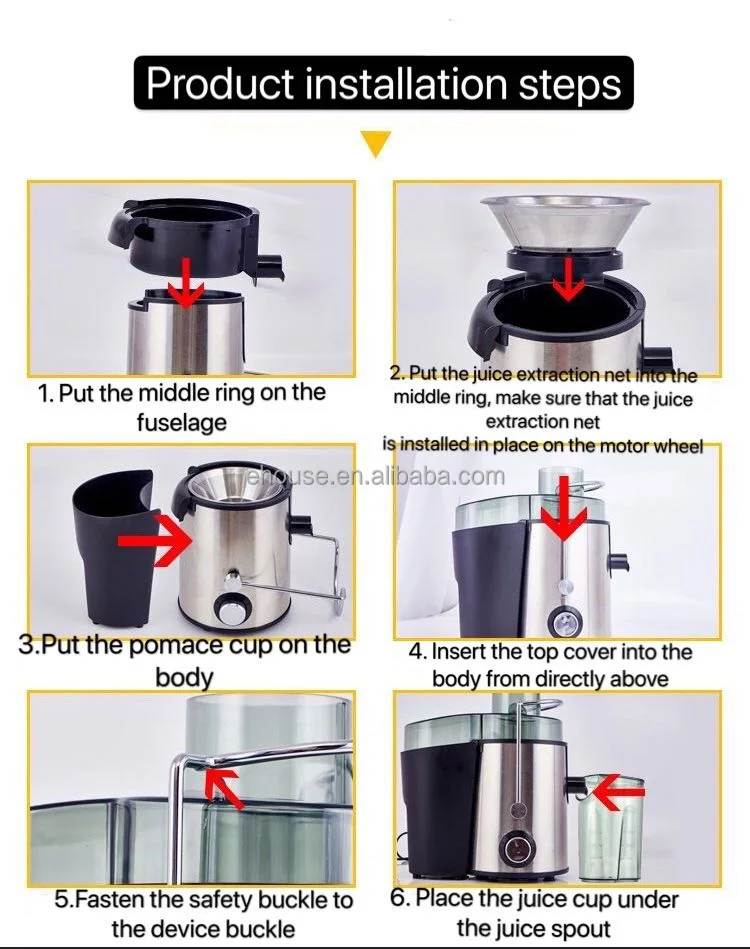 Product installation steps

1. Put the middle ring on the fuselage

2. Put the juice extraction net into the middle ring, make sure that the juice extraction net is installed in place on the motor wheel

ehouse.en.alibaba.com

3.Put the pomace cup on the body

4. Insert the top cover into the body from directly above

5.Fasten the safety buckle to the device buckle

6. Place the juice cup under the juice spout