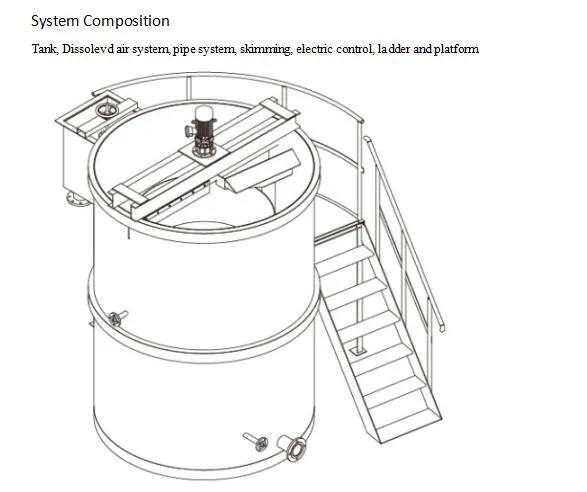 System Composition

Tank, Dissolevd air system, pipe system, skimming, electric control, ladder and platform